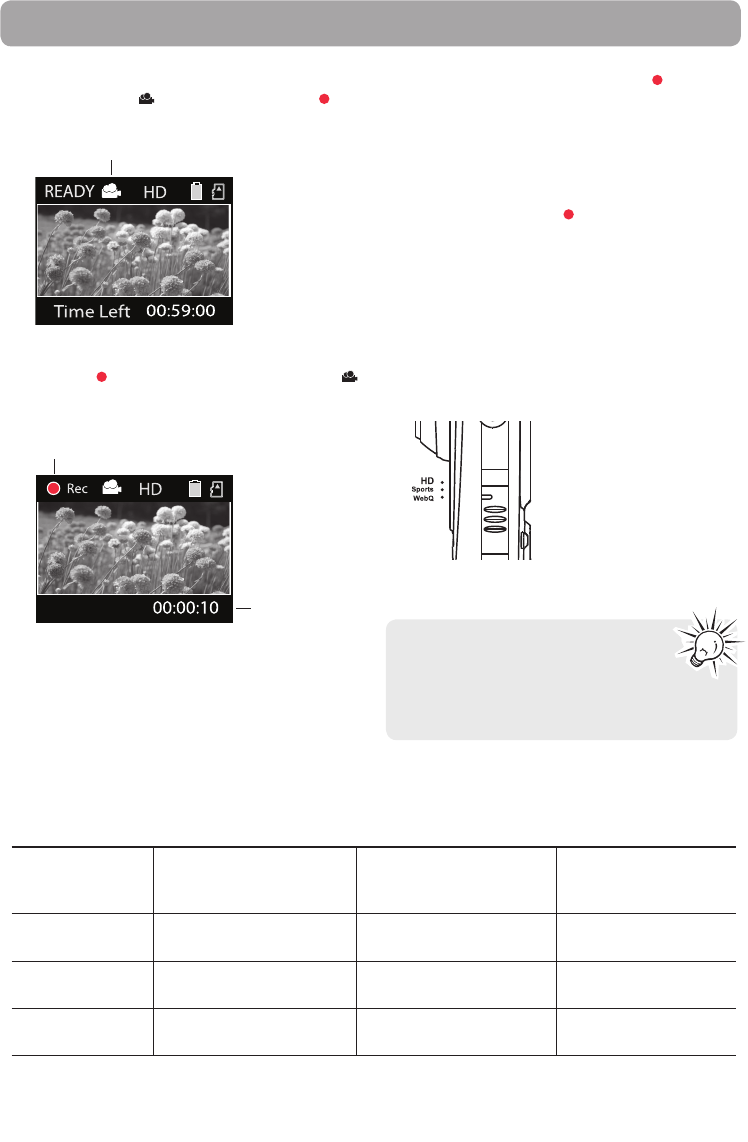 READY HD

Time Left 00:59:00

Rec HD

00:00:10

HD
Sports
WebQ