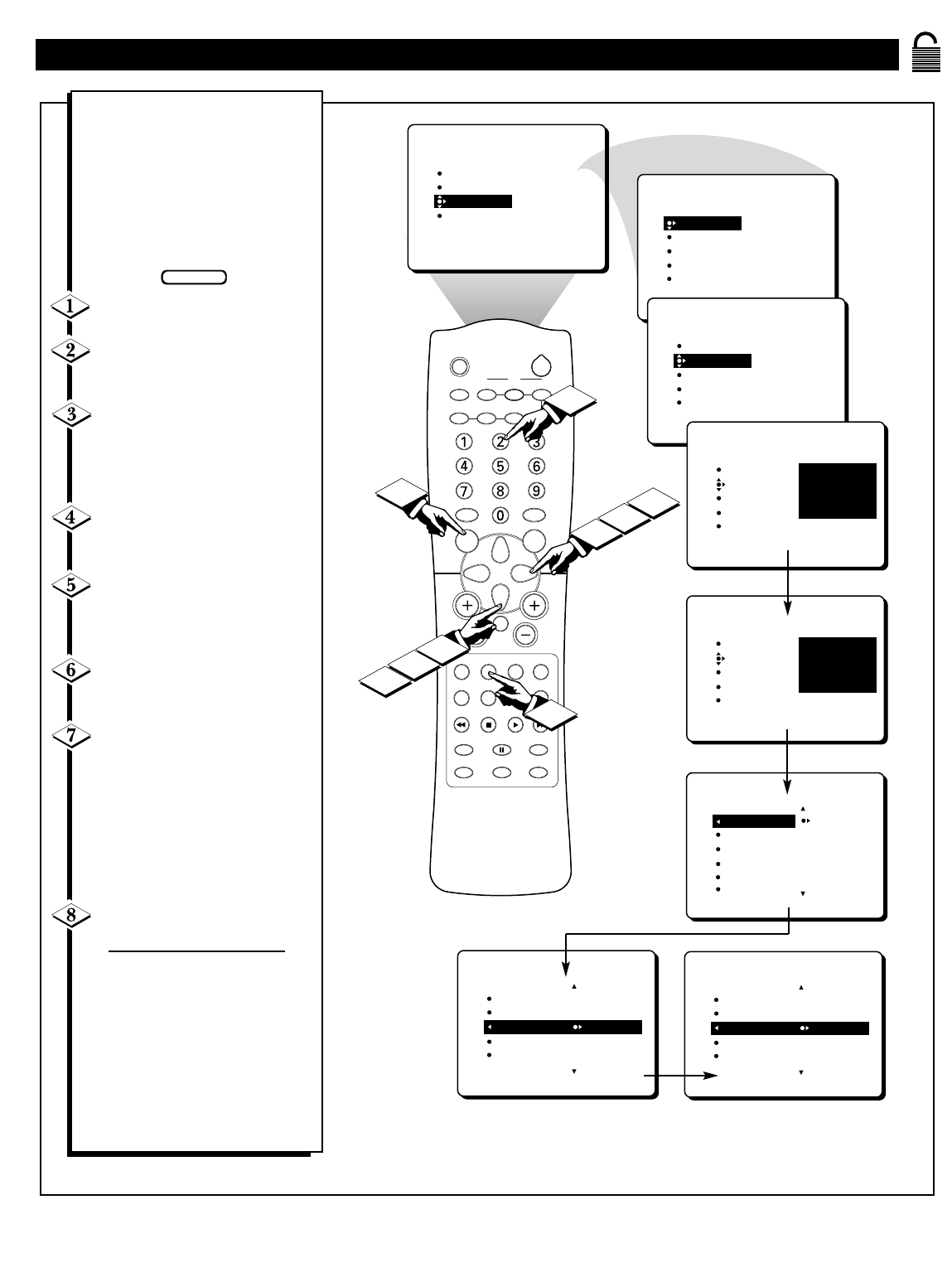 1

2

3

4

5

6

7

8

1 2 3
4 5 6
7 8 9
0