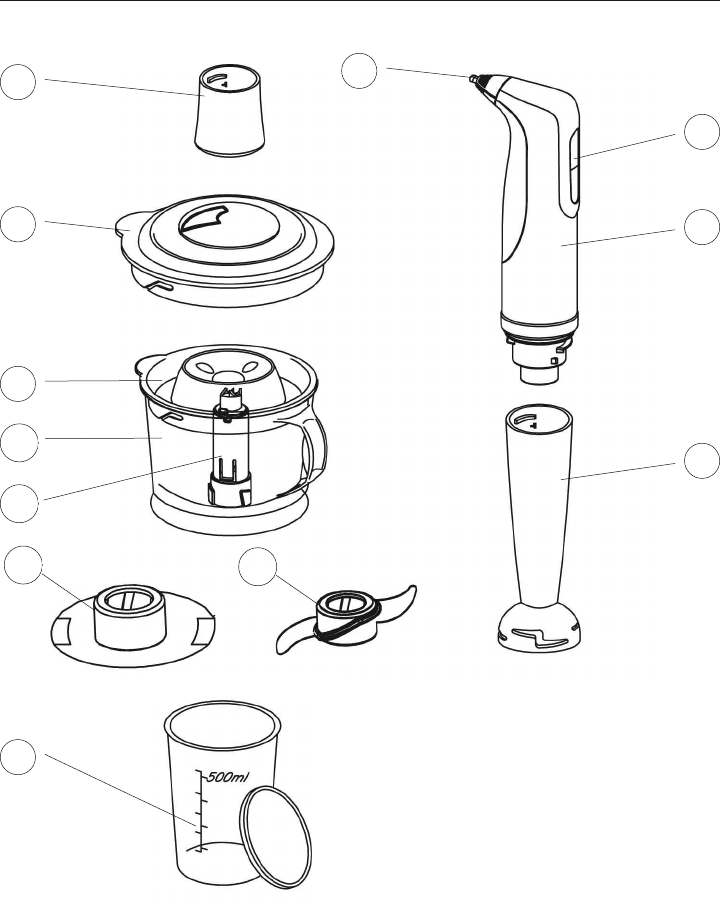 500ml