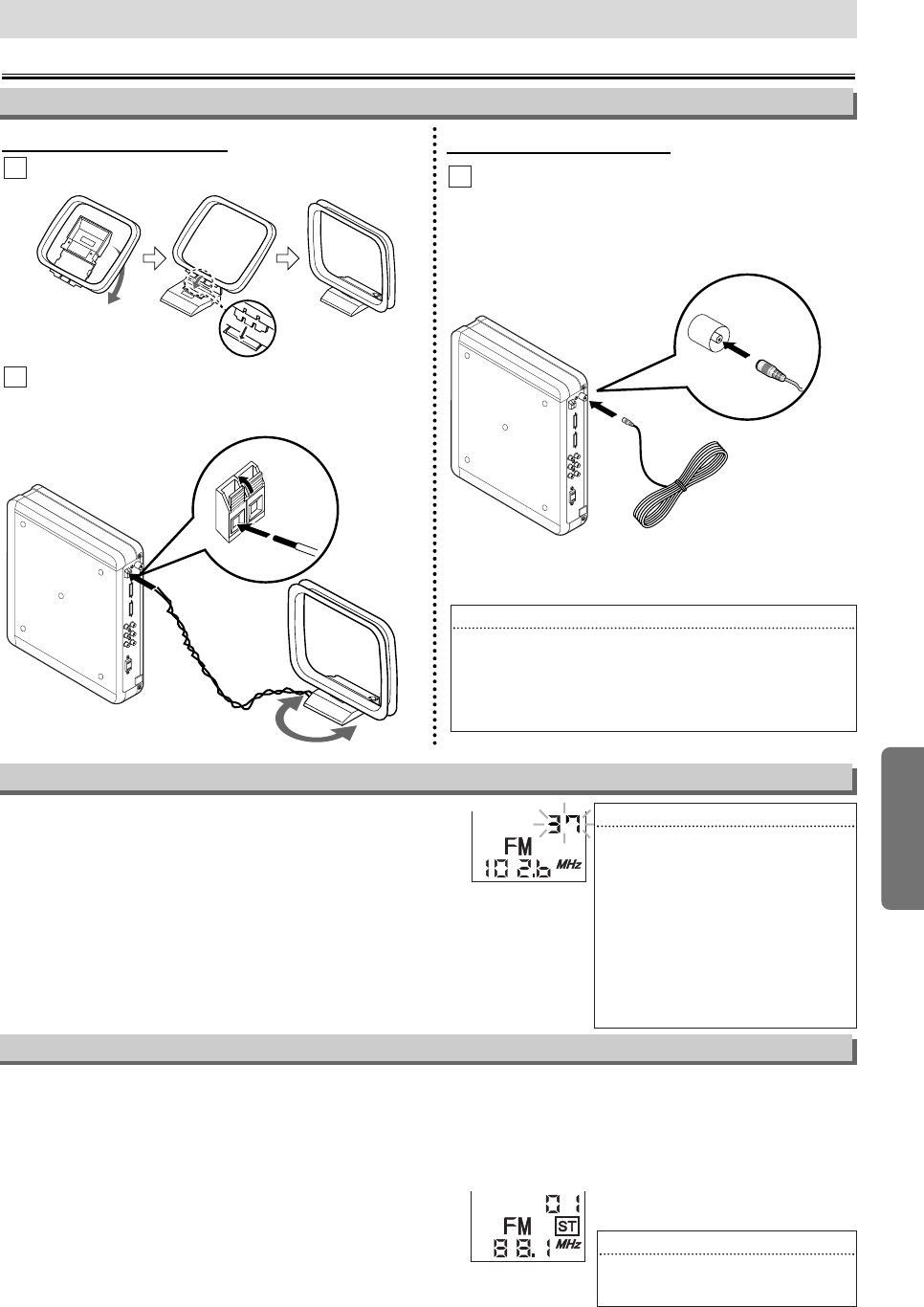 37
FM
102.6 MHz

01
FM ST
88.1 MHz