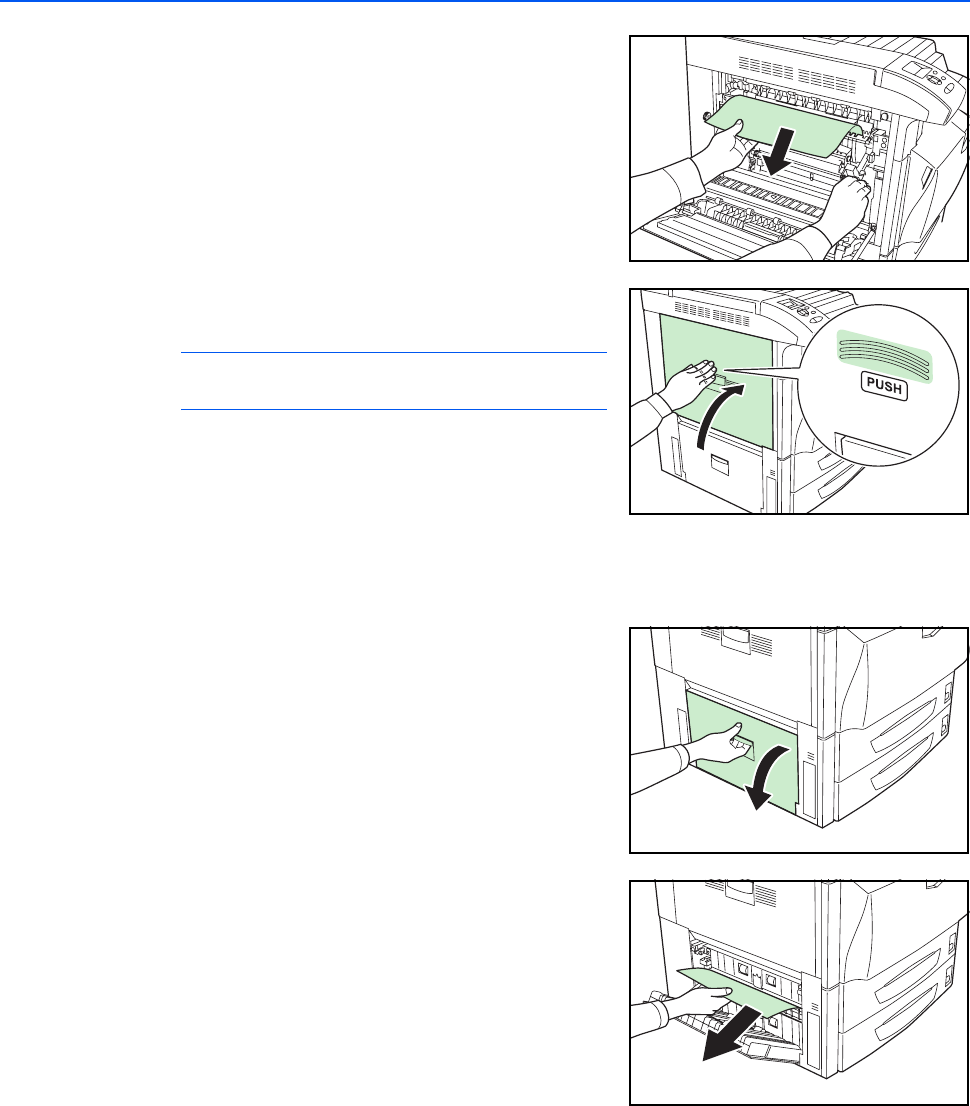 PUSH