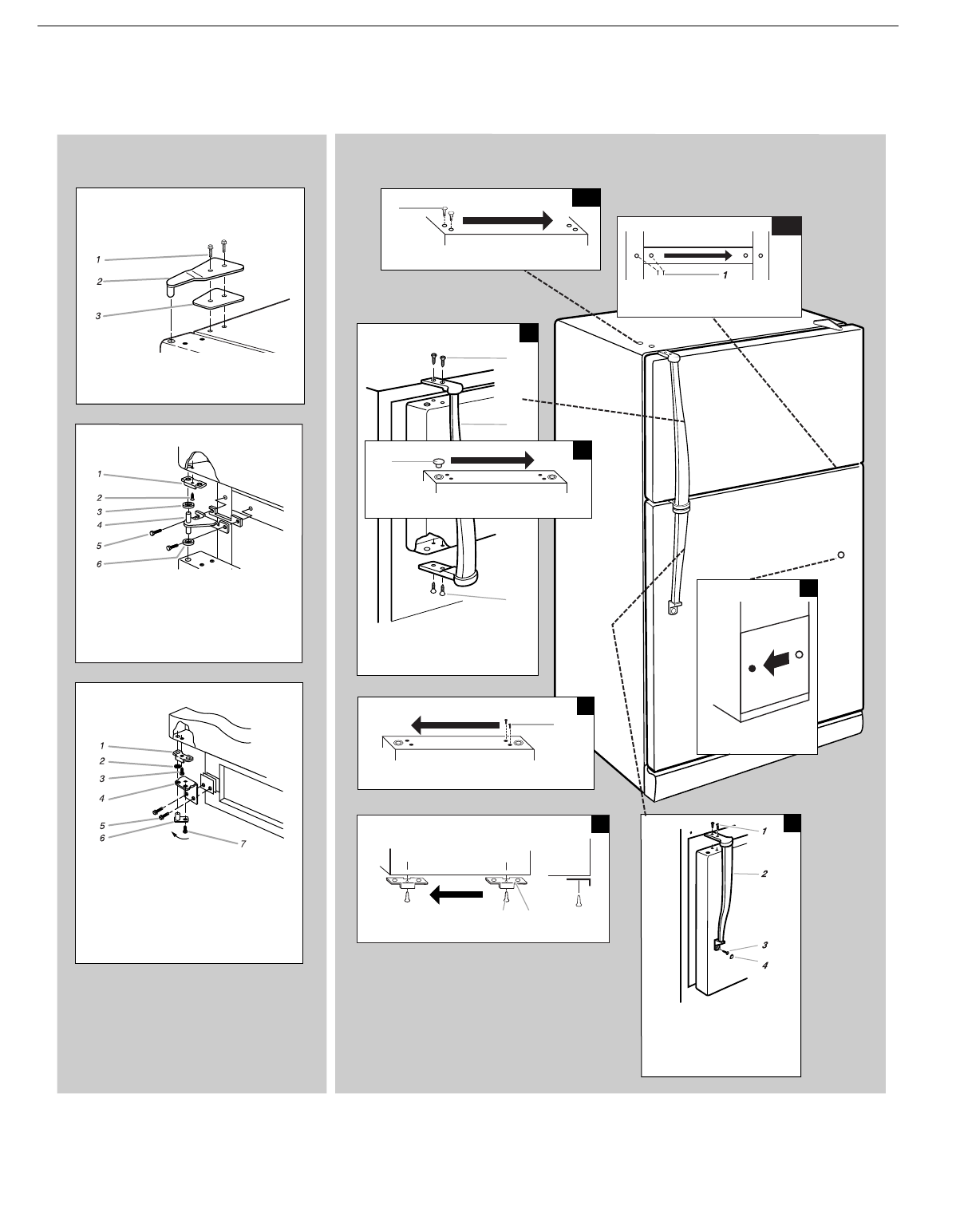 1
2
3

1
2
3
4
5
6

1
2
3
4
5
6
7

1

1
2
3
4