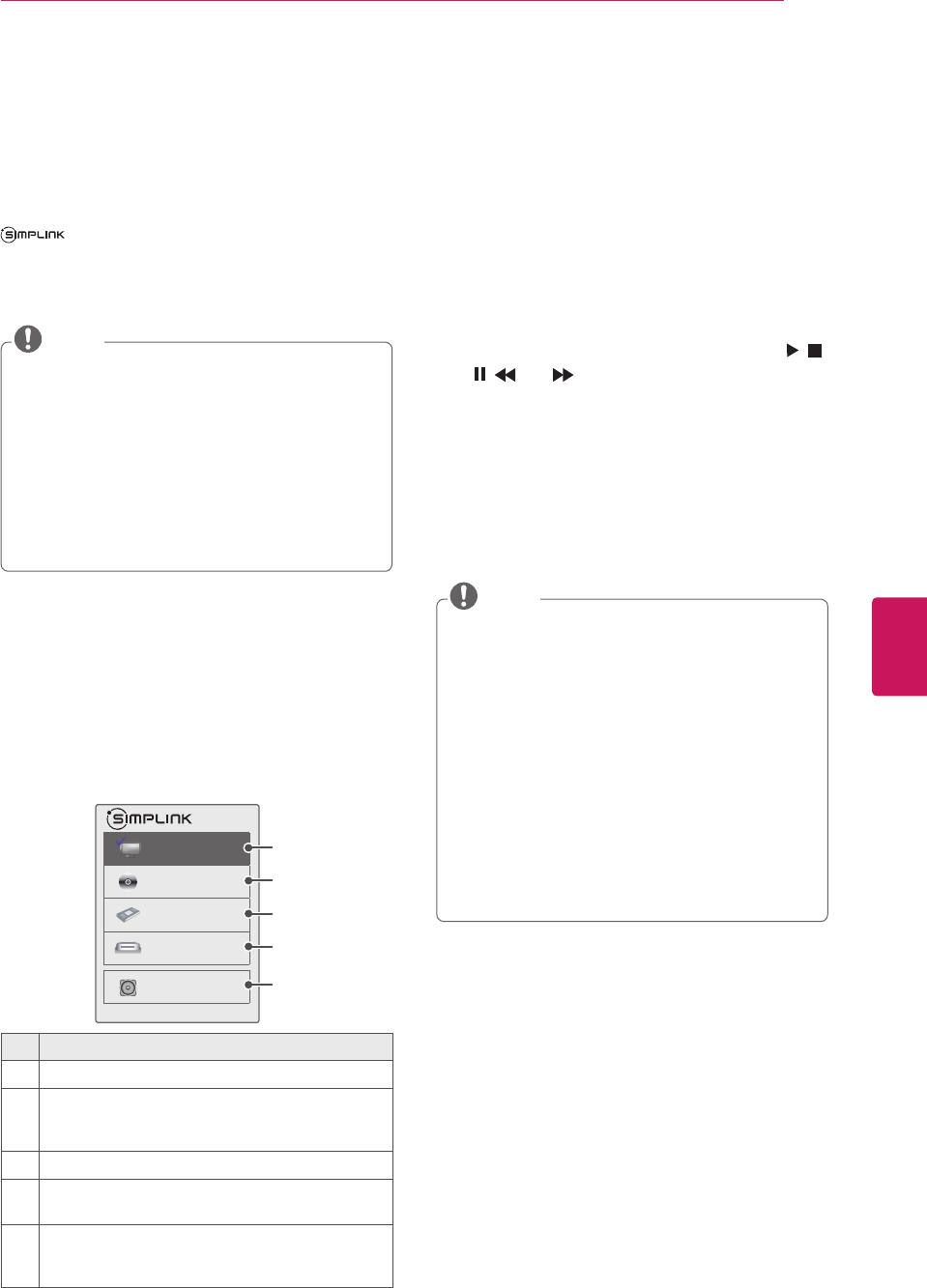 SIMPLINK

SIMPLINK