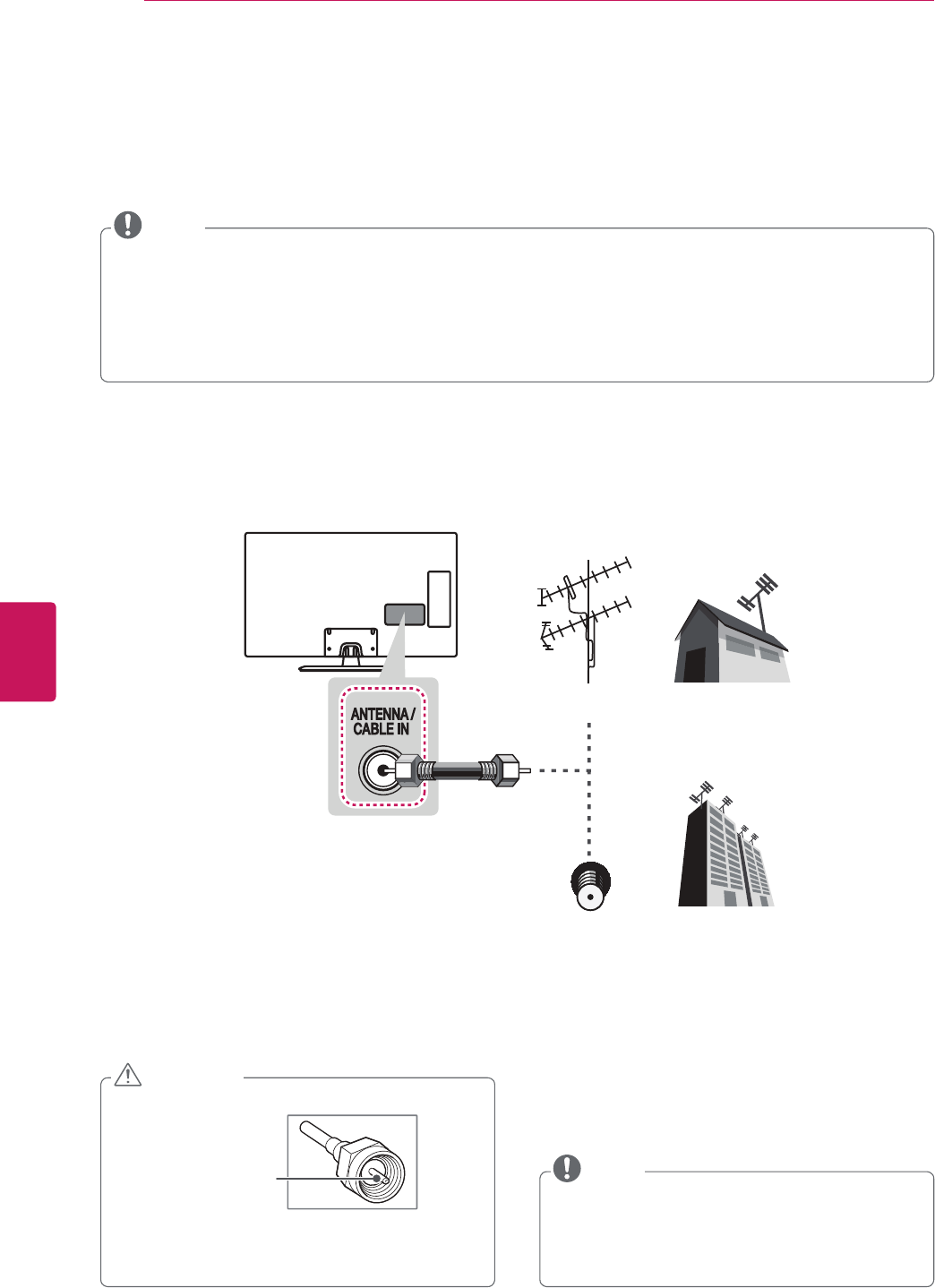 ANTENNA / CABLE IN