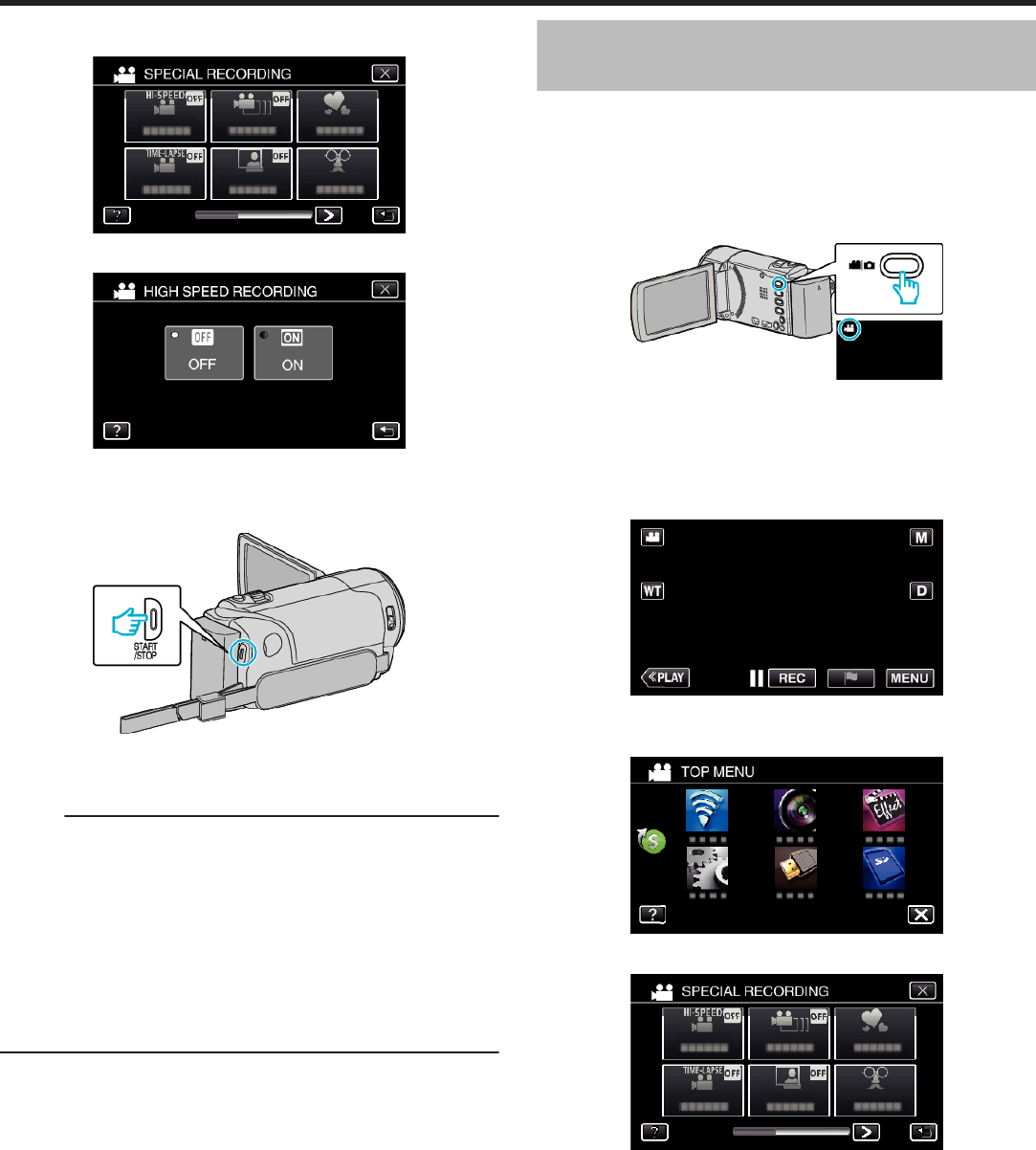 SPECIAL RECORDING

HI-SPEED OFF

OFF

TIME-LAPSE OFF

OFF

?

HIGH SPEED RECORDING

OFF

OFF

ON

ON

?

START /STOP

M

WT

D

PLAY

REC

MENU

TOP MENU

?

SPECIAL RECORDING

HI-SPEED OFF

OFF

TIME-LAPSE OFF

OFF

?