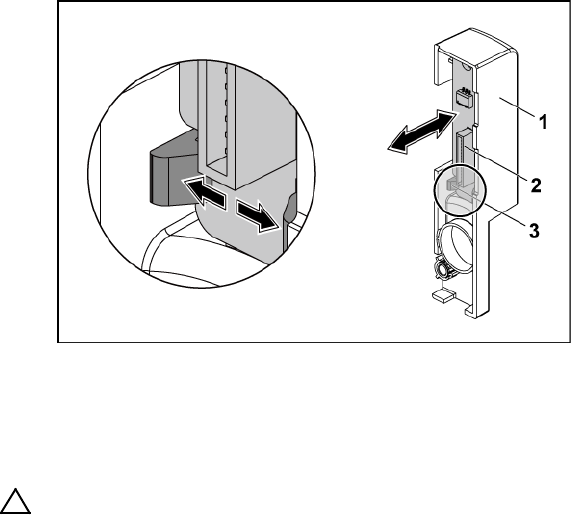 1
2
3