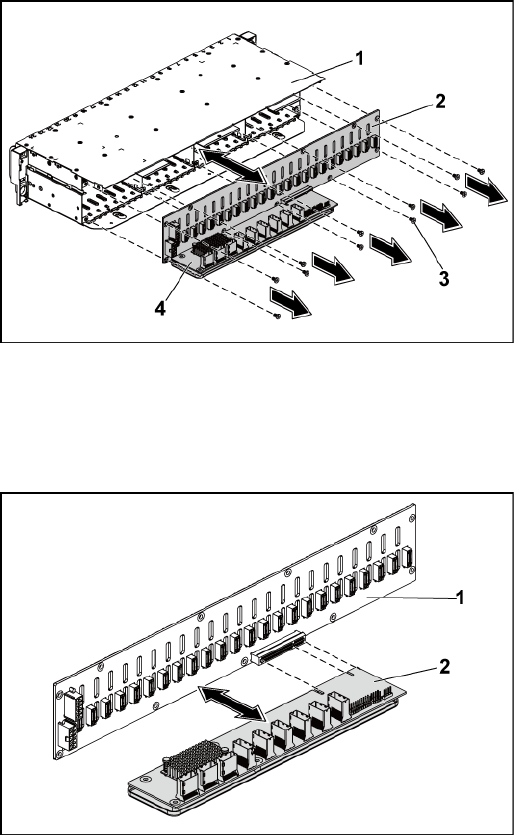 1
2
3
4

1
2