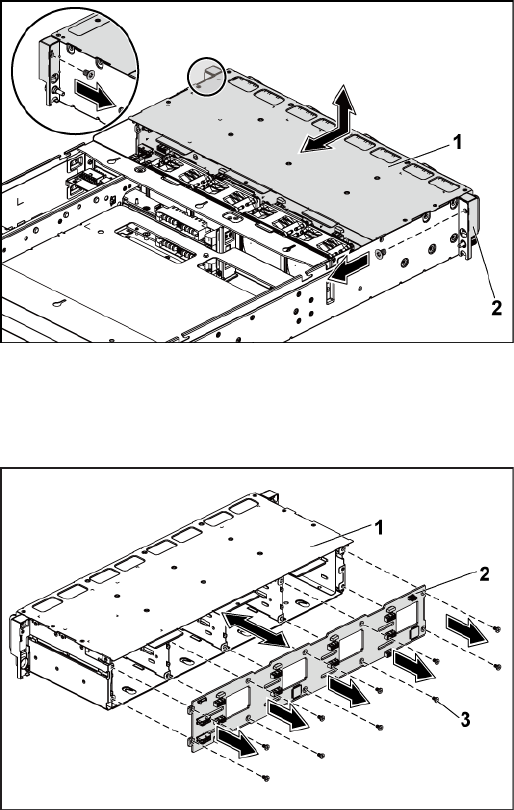 1

2

1

2

3