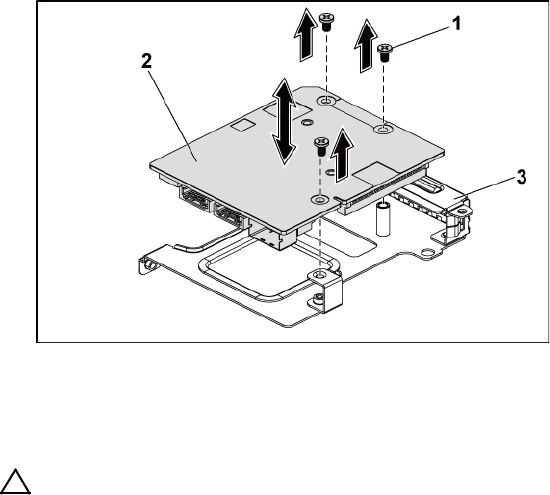 1
2
3