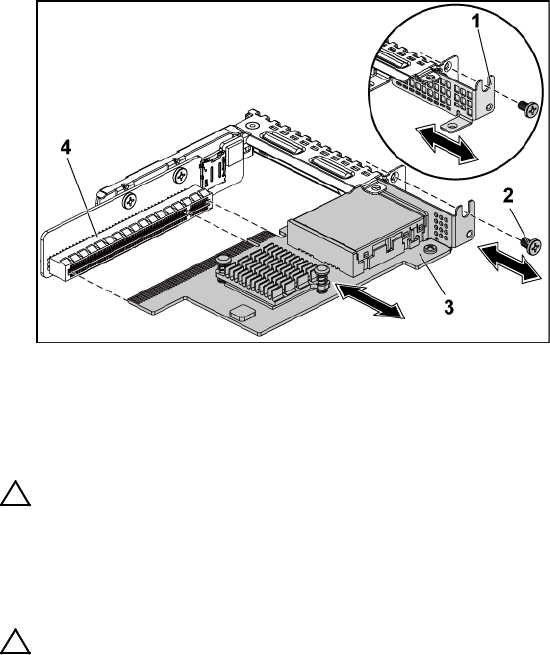 1

4

2

3