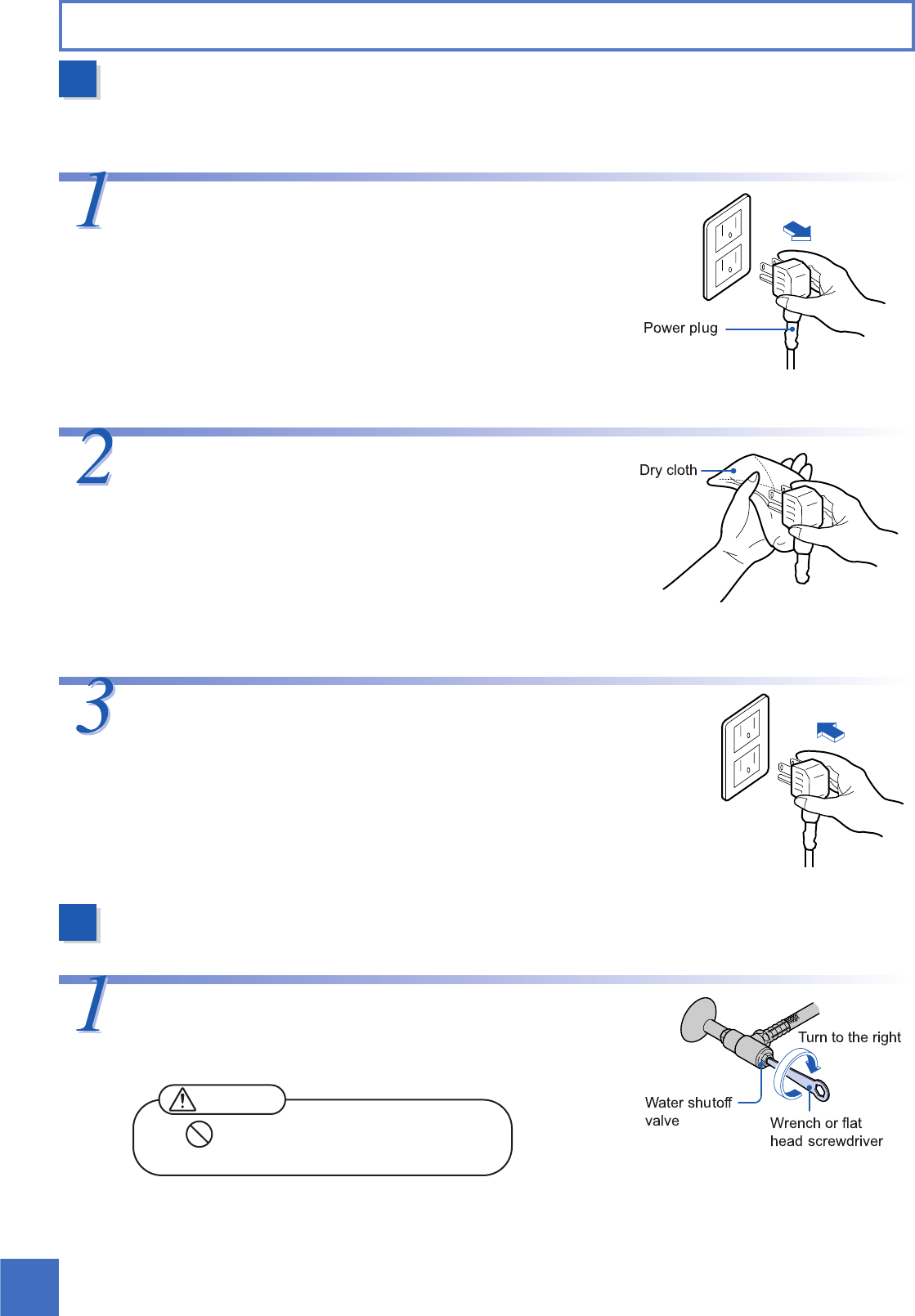 1

Power plug

2

Dry cloth

3

1

Turn to the right

Water shutoff valve

Wrench or flat head screwdriver