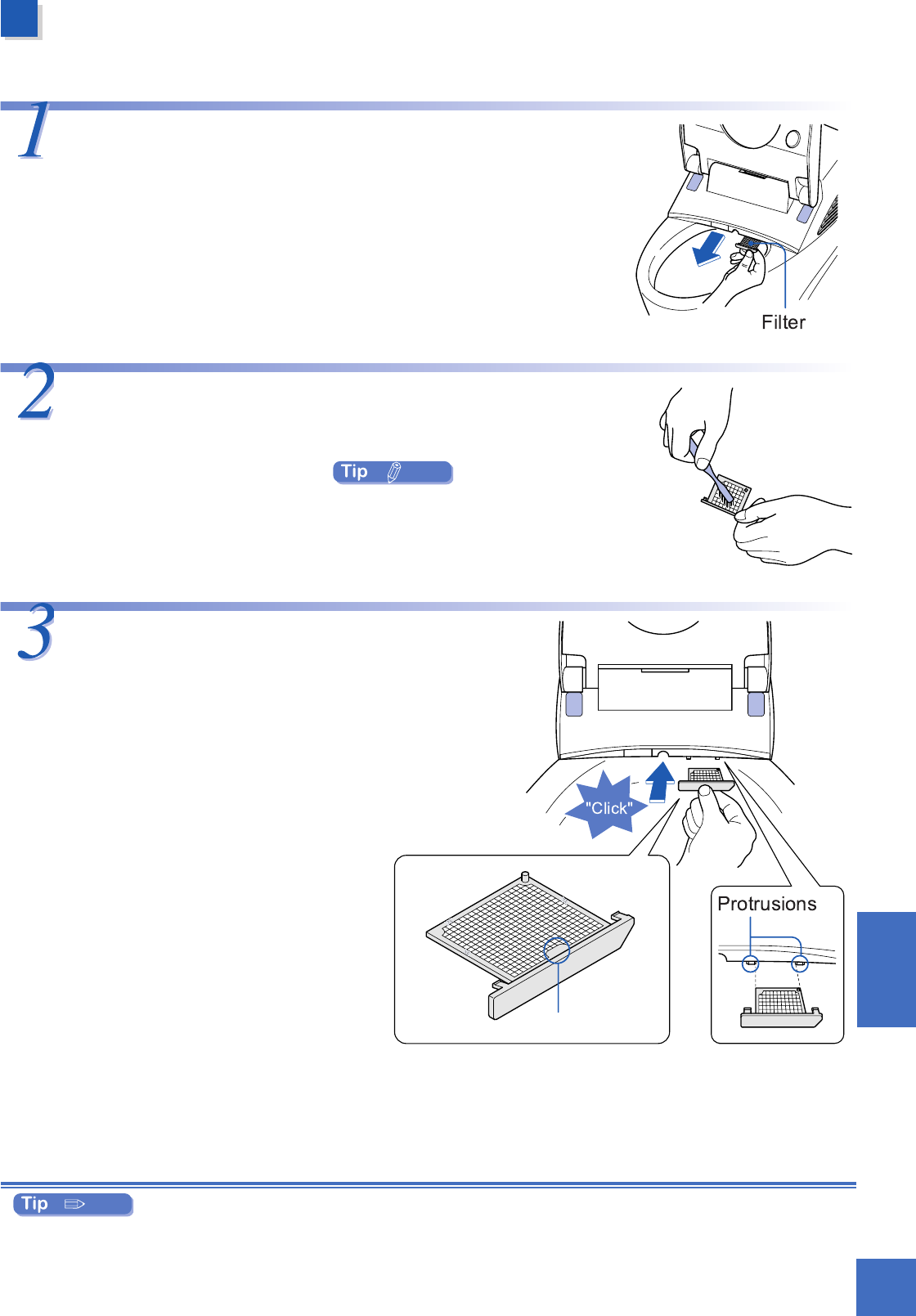 1

Filter

2

Tip

3

"Click"

Protrusions

Tip