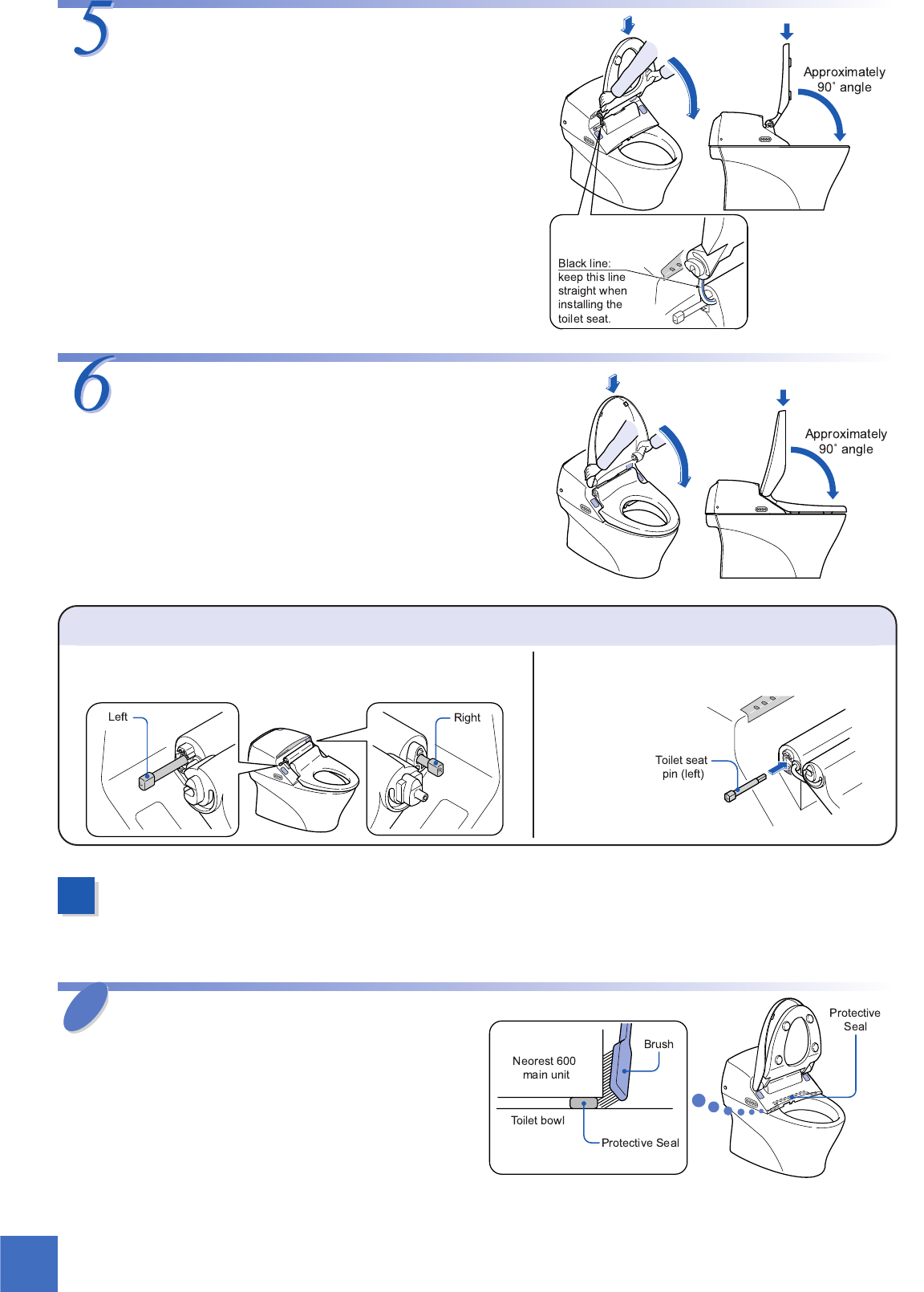 5

Approximately 90˚ angle

Black line: keep this line straight when installing the toilet seat.

6

Approximately 90˚ angle

Left

Right

Toilet seat pin (left)

Neorest 600 main unit

Brush

Toilet bowl

Protective Seal

Protective Seal