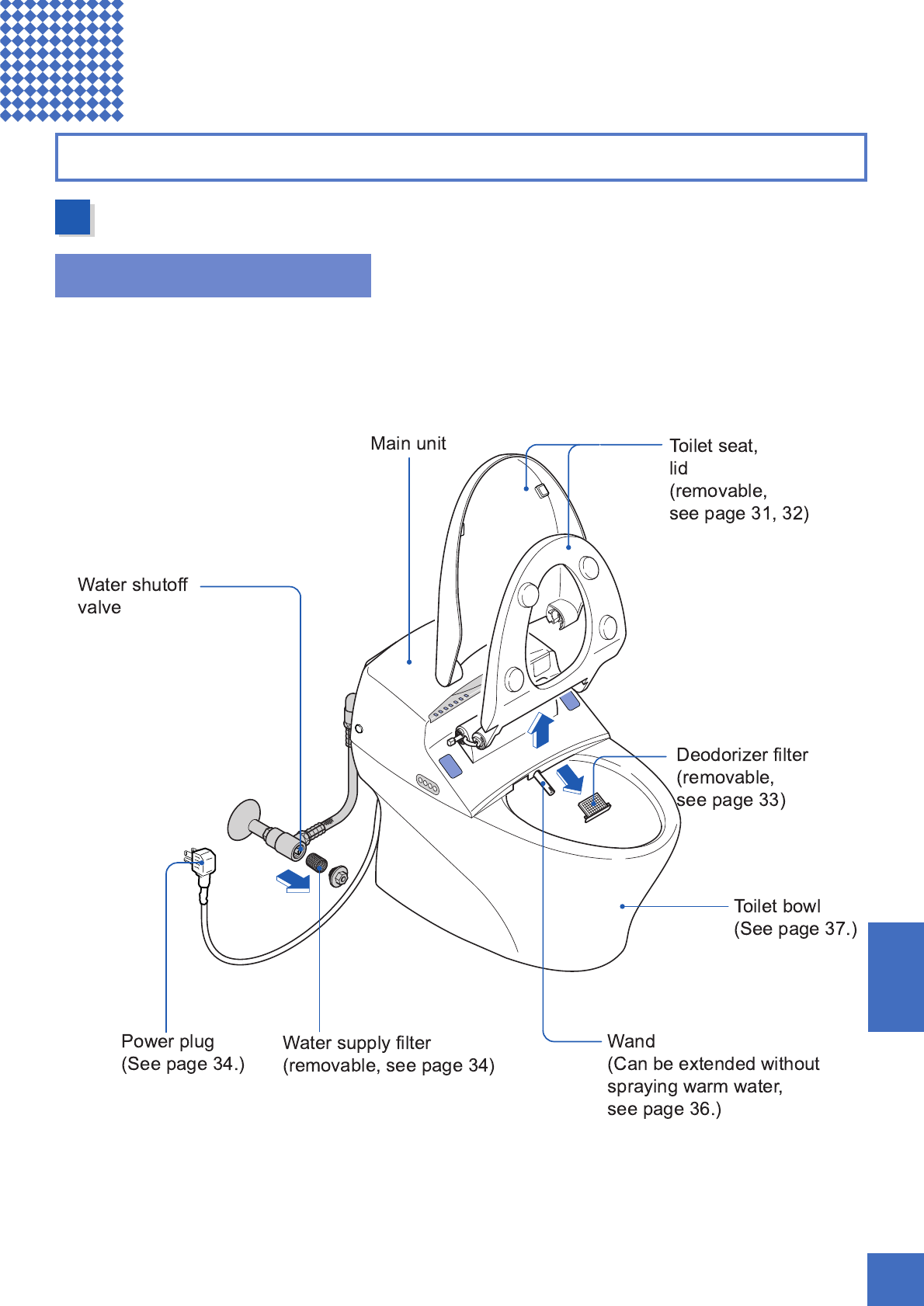 Main unit

Toilet seat, lid (removable, see page 31, 32)

Water shutoff valve

Deodorizer filter (removable, see page 33)

Toilet bowl (See page 37.)

Power plug (See page 34.)

Water supply filter (removable, see page 34)

Wand (Can be extended without spraying warm water, see page 36.)