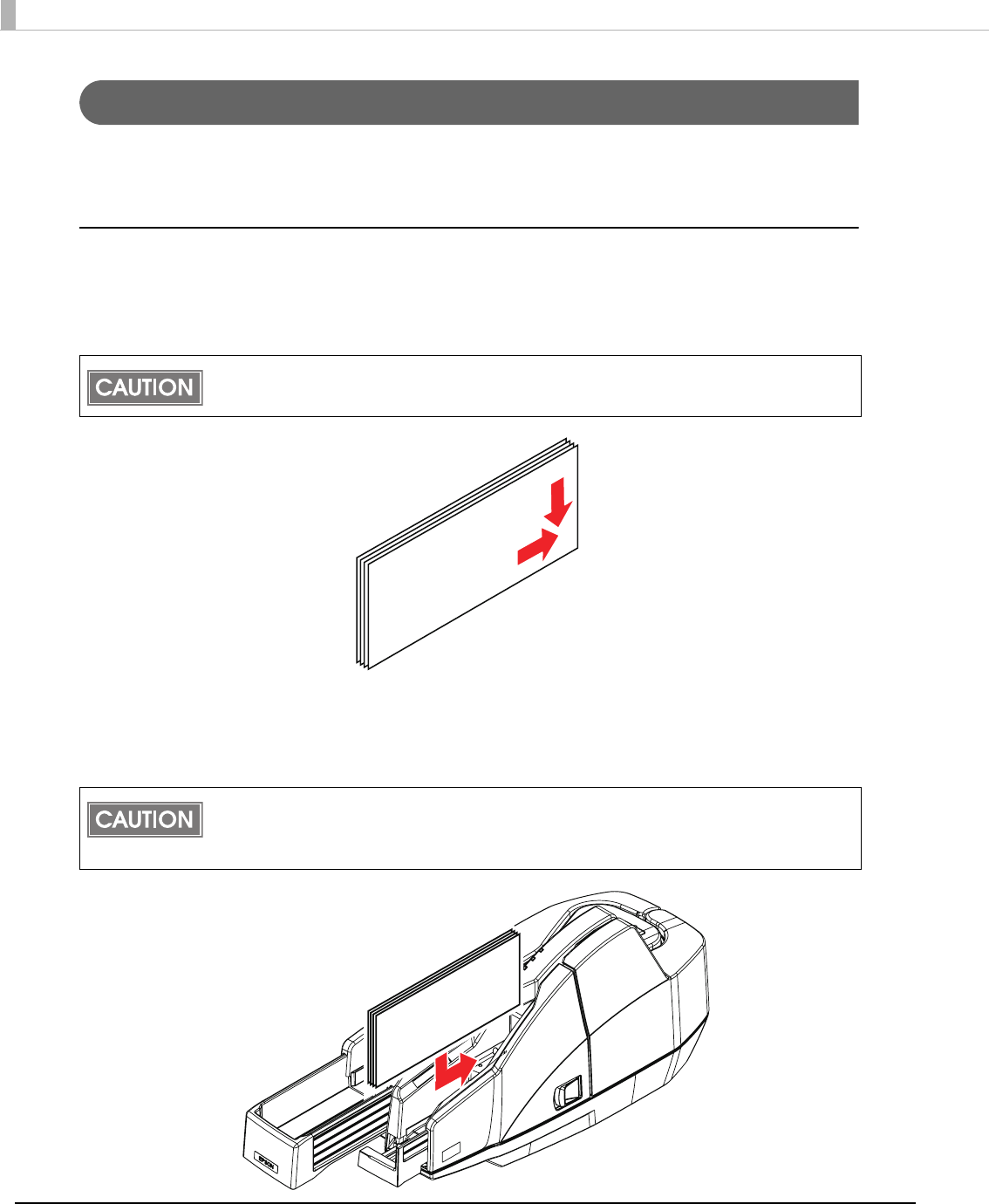 CAUTION

CAUTION

EPSON