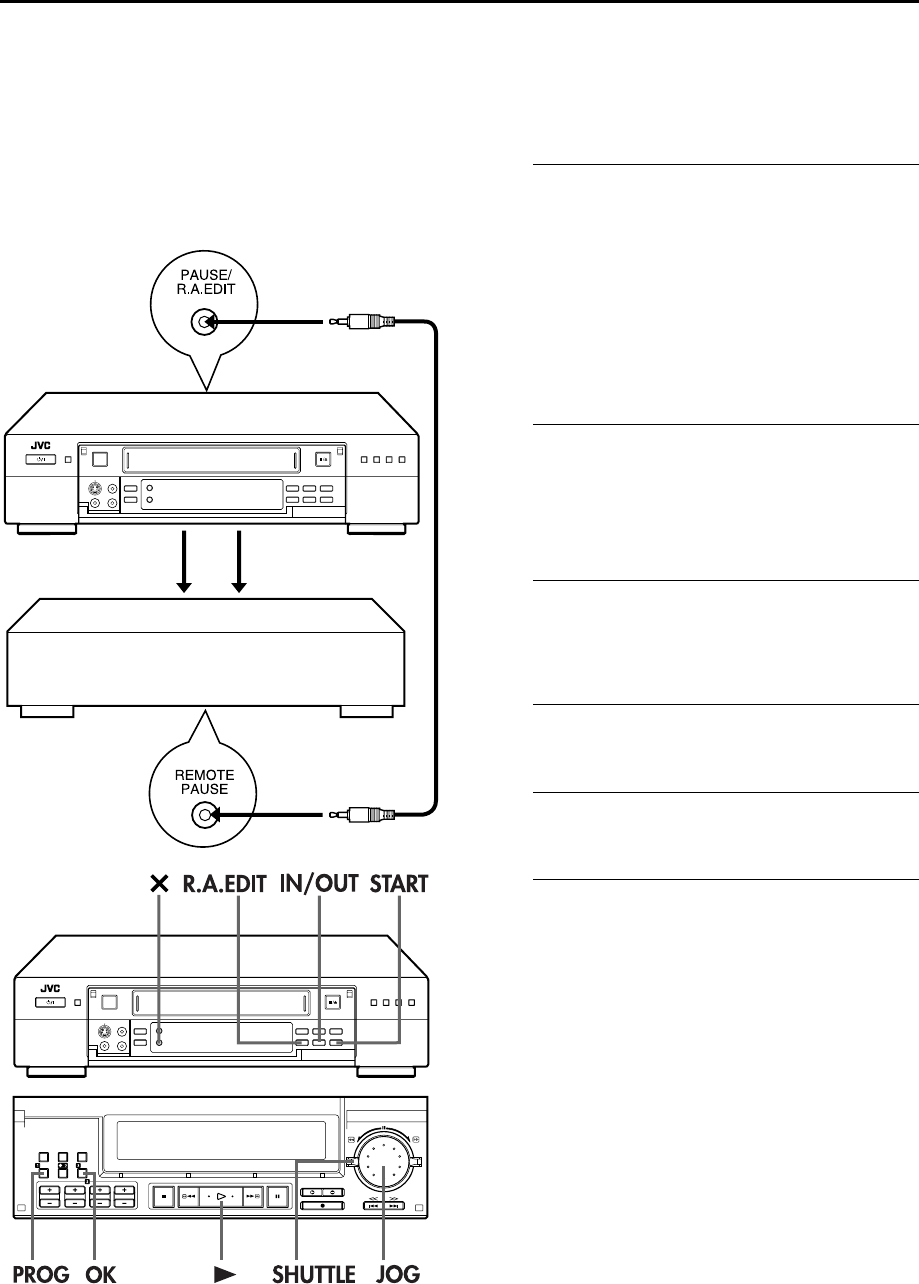 PAUSE/ R.A.EDIT

JVC

REMOTE PAUSE

✕ R.A.EDIT IN/OUT START

JVC

PROG OK ► SHUTTLE JOG