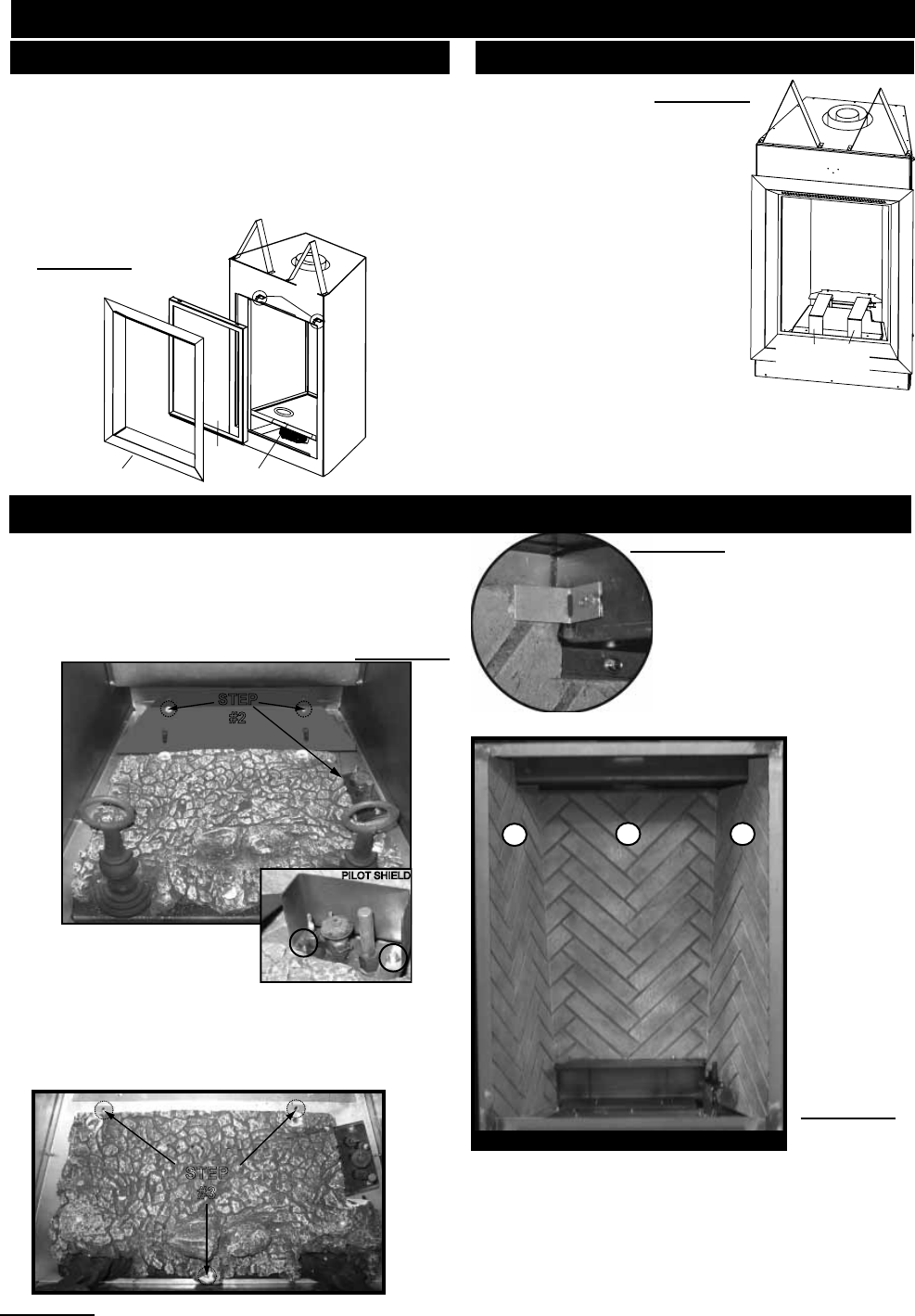 STEP
#2

PILOT SHIELD

STEP
#3