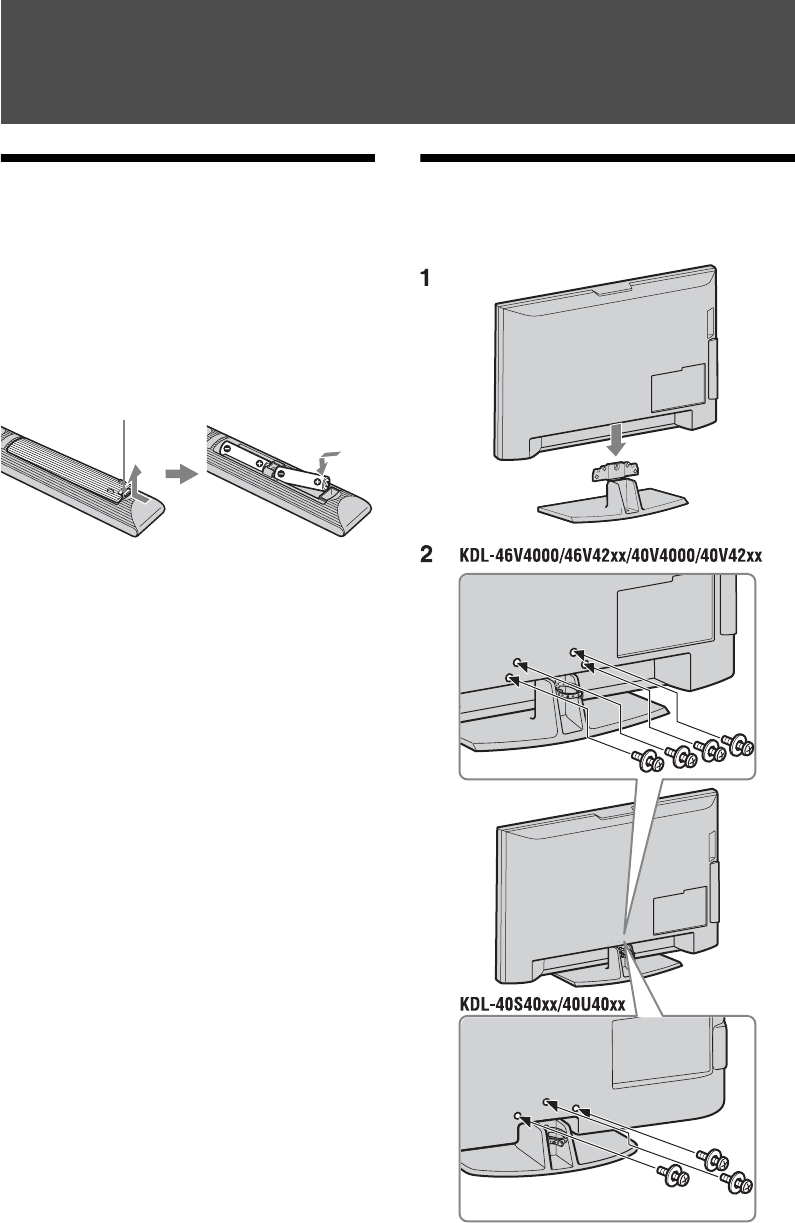 1

2 KDL-46V4000/46V42xx/40V4000/40V42xx

KDL-40S40xx/40U40xx