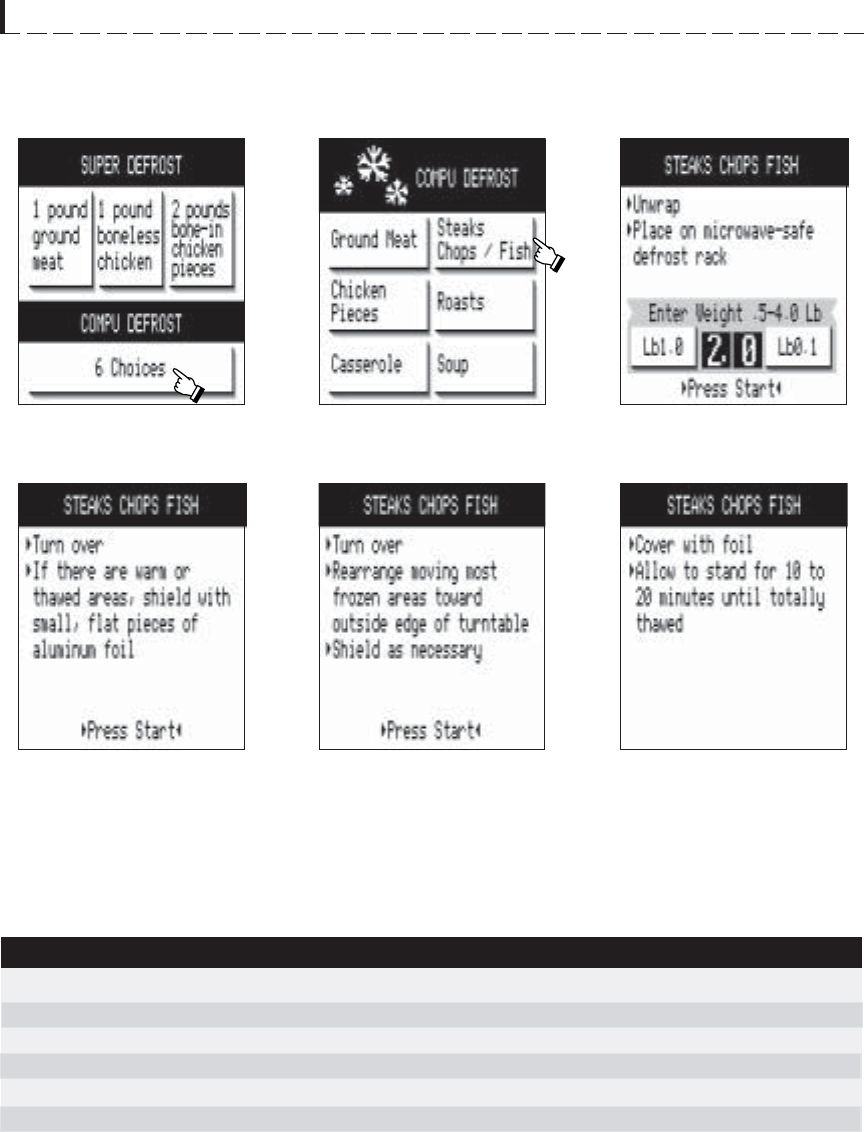 SUPER DEFROST

1 pound ground meat

1 pound boneless chicken

2 pounds bone-in chicken pieces

COMPU DEFROST

6 Choices

COMPU DEFROST

Ground Meat

Steaks Chops / Fish

Chicken Pieces

Roasts

Casserole

Soup

STEAKS CHOPS FISH

▸Unwrap
▸Place on microwave-safe defrost rack

Enter Weight .5-4.0 Lb

Lb1.0

2.0

Lb0.1

▸Press Start◂

STEAKS CHOPS FISH

▸Turn over
▸If there are warm or thawed areas, shield with small, flat pieces of aluminum foil

▸Press Start◂

STEAKS CHOPS FISH

▸Turn over
▸Rearrange moving most frozen areas toward outside edge of turntable
▸Shield as necessary

▸Press Start◂

STEAKS CHOPS FISH

▸Cover with foil
▸Allow to stand for 10 to 20 minutes until totally thawed