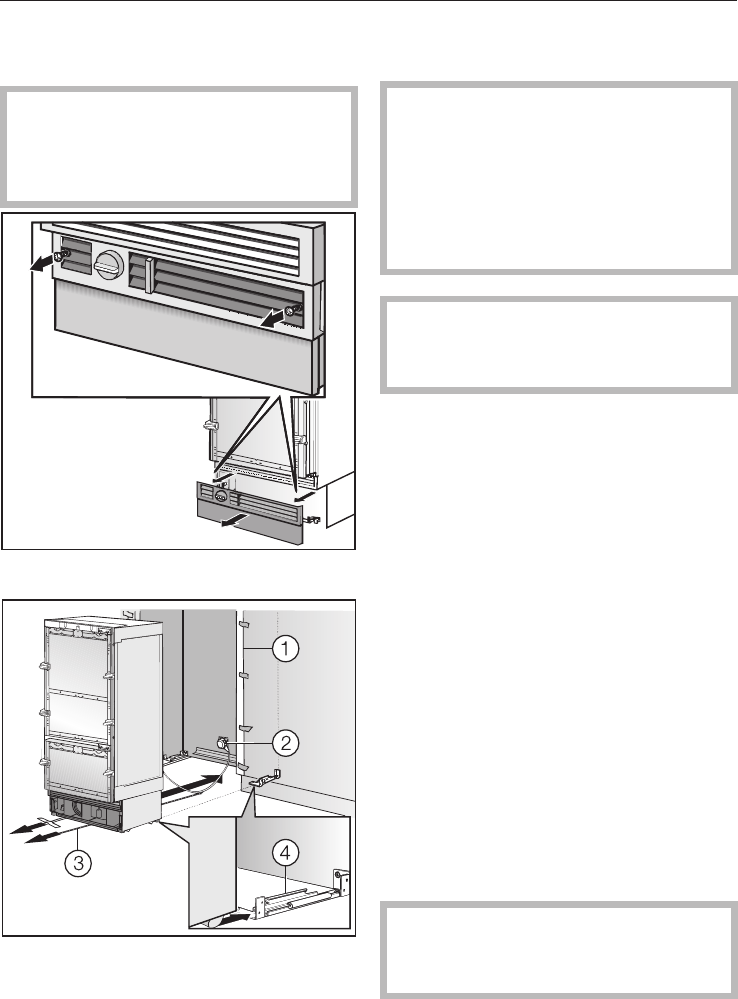 1

2

3

4