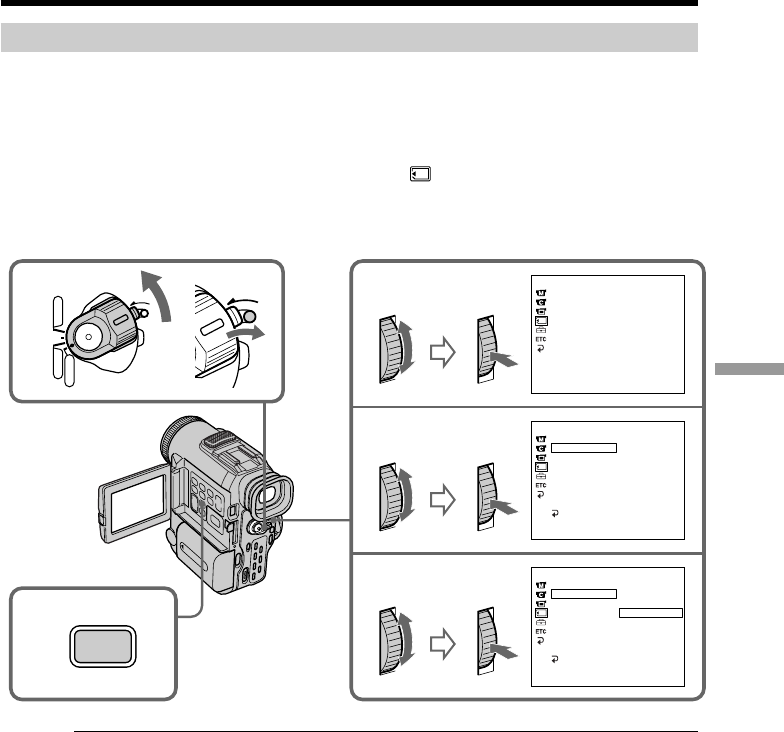 ETC

ETC

ETC