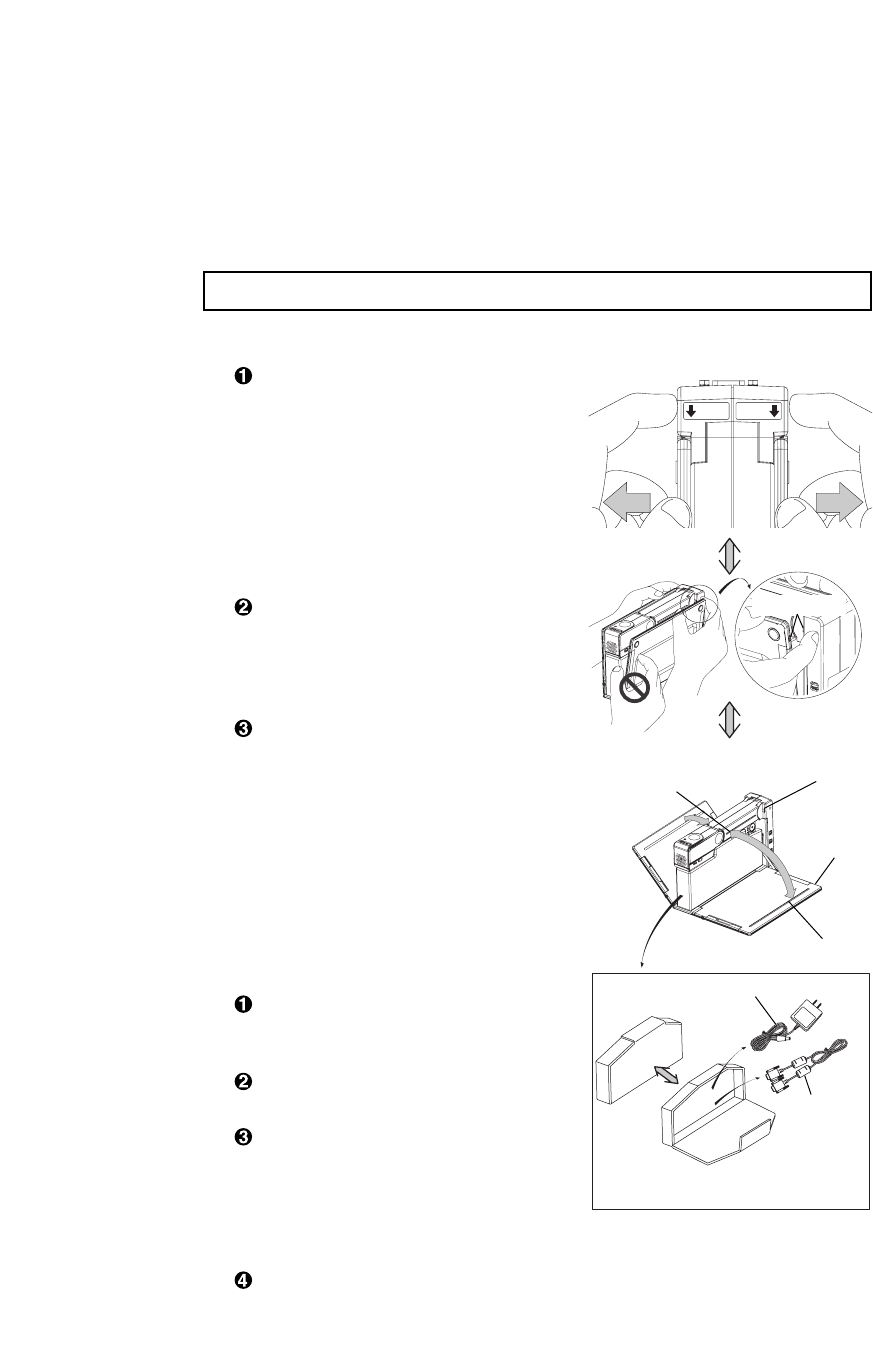 ❶

❷

❸

❶

❷

❸

❹