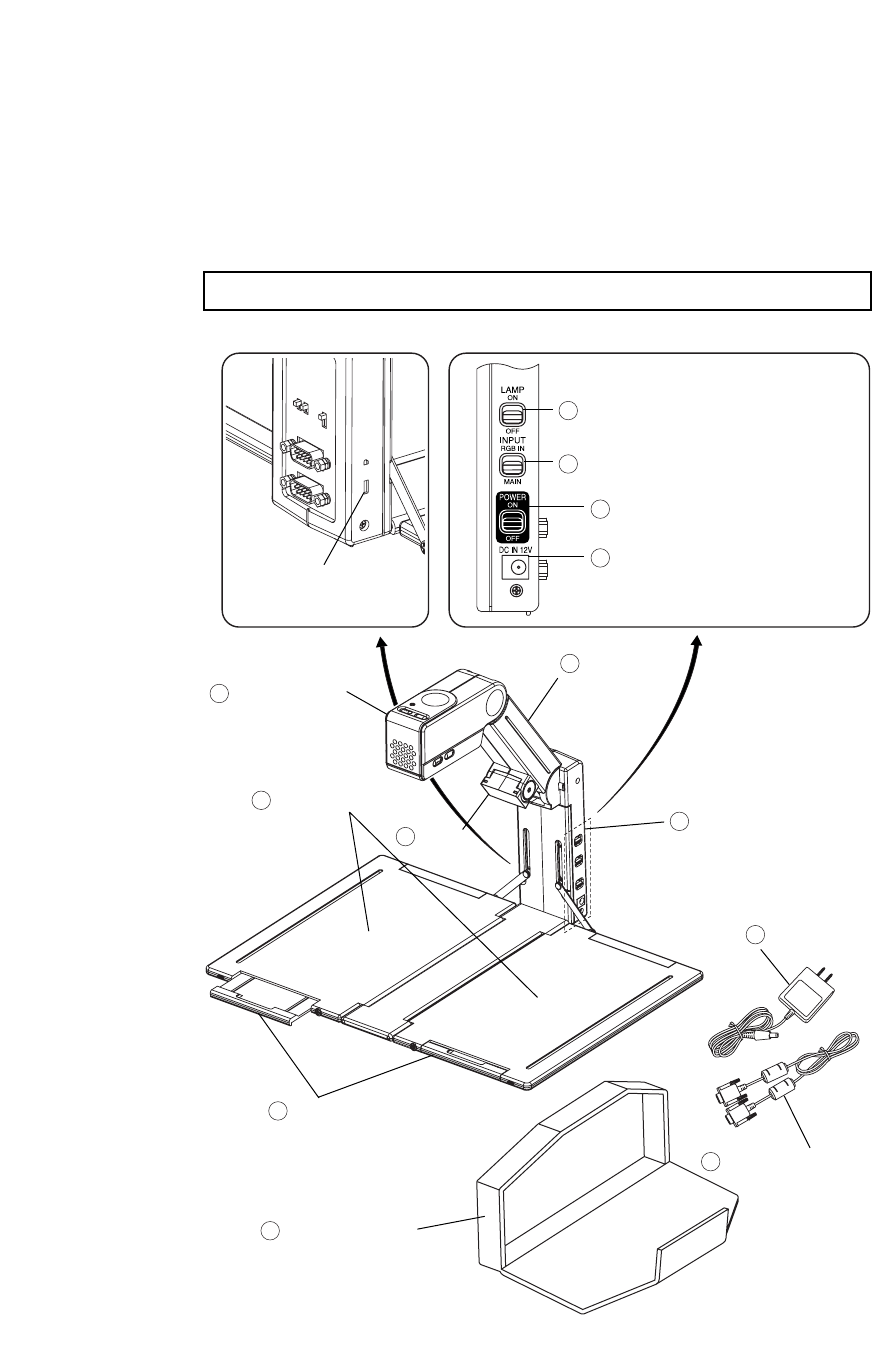 LAMP
ON
OFF
INPUT
RGB IN
MAIN
POWER
ON
OFF
DC IN 12V