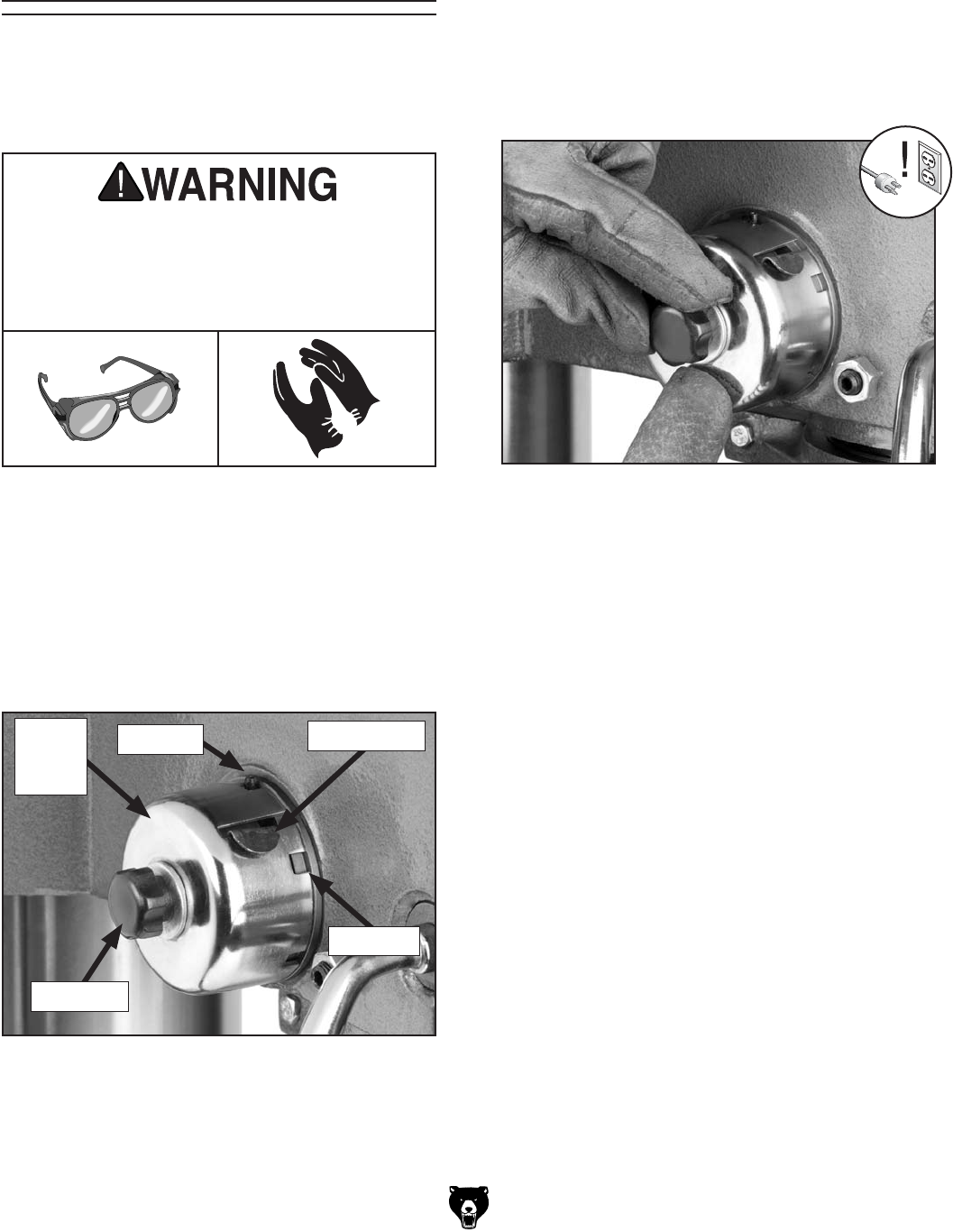 WARNING