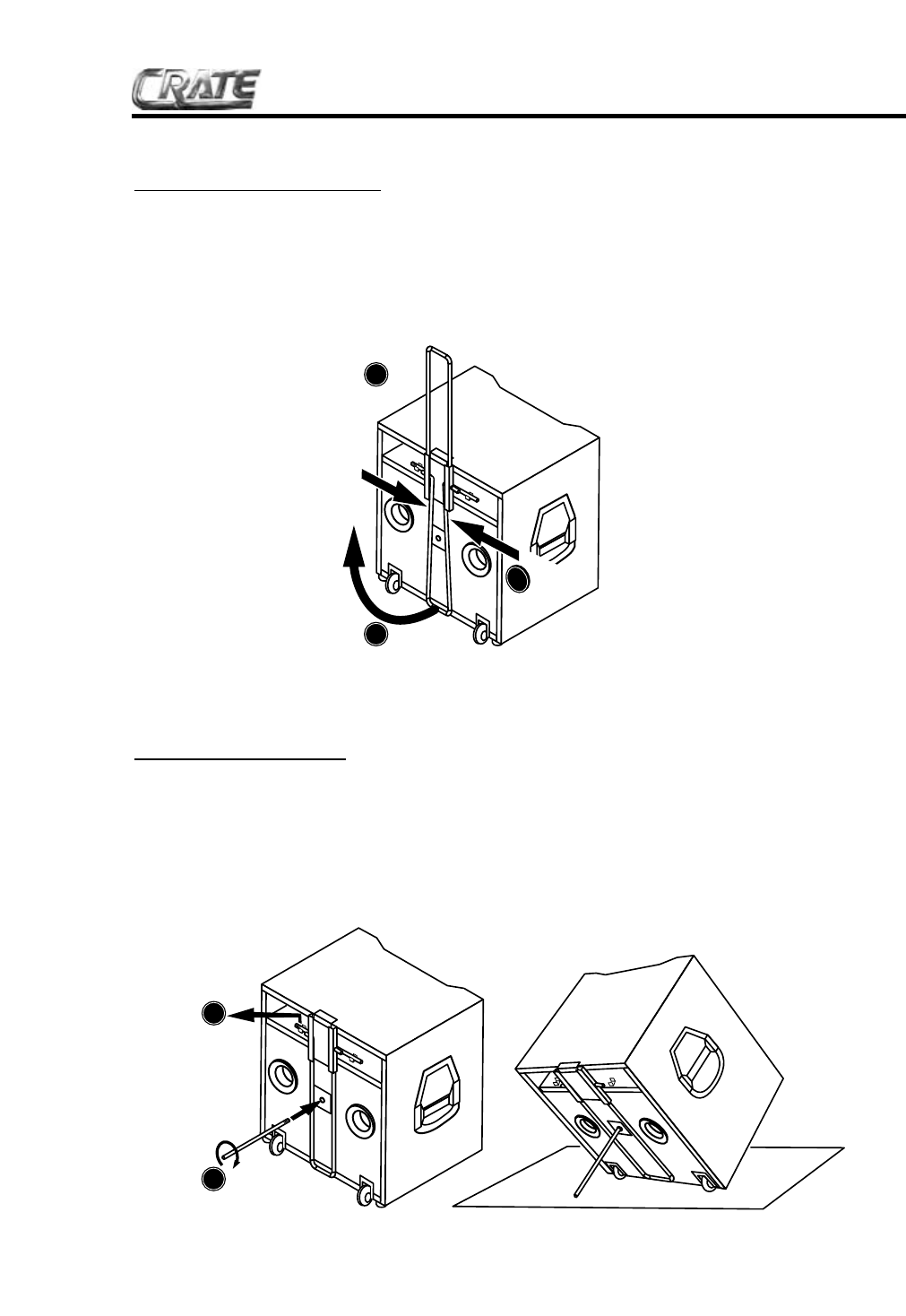 CRATE