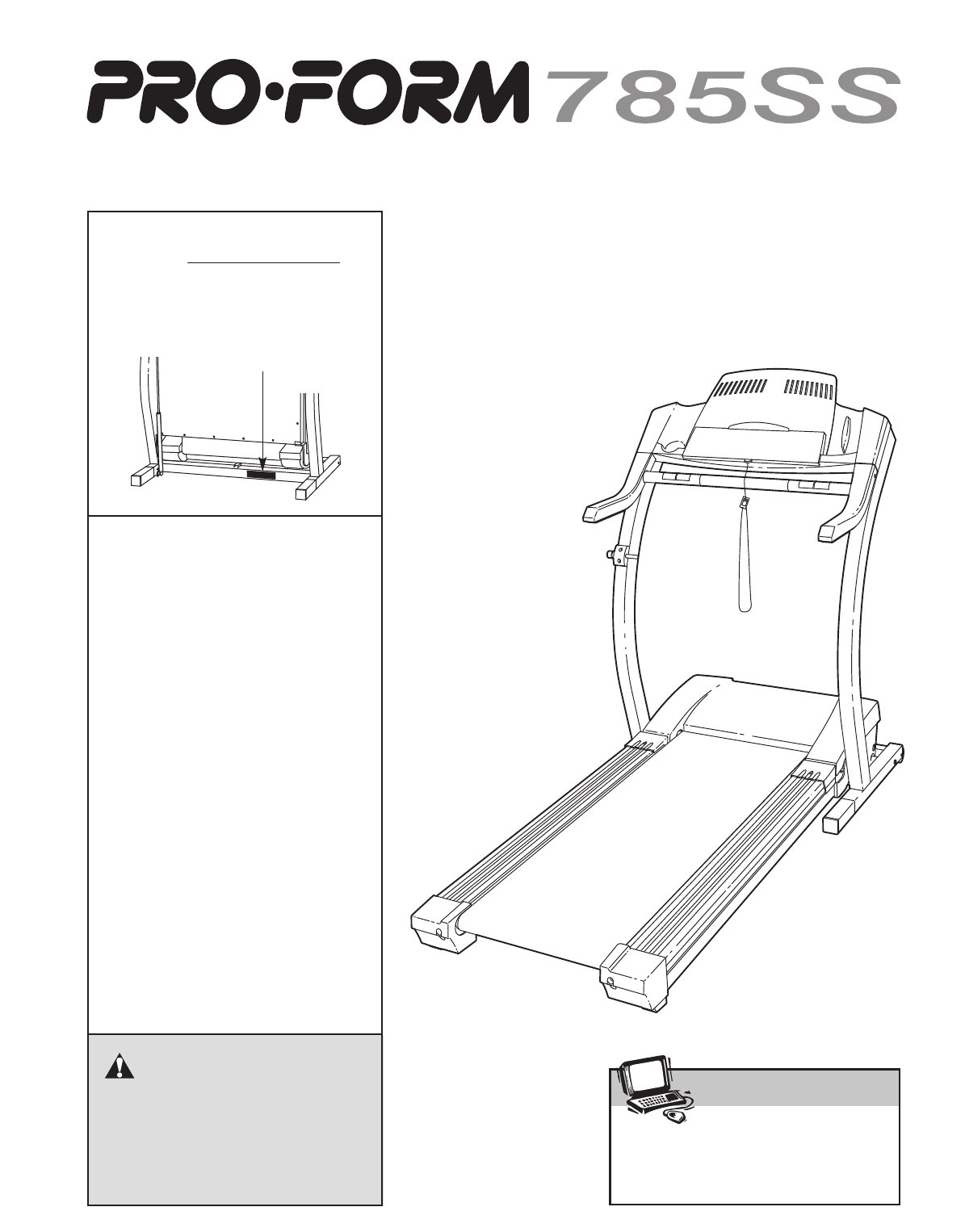 PRO·FORM 785SS