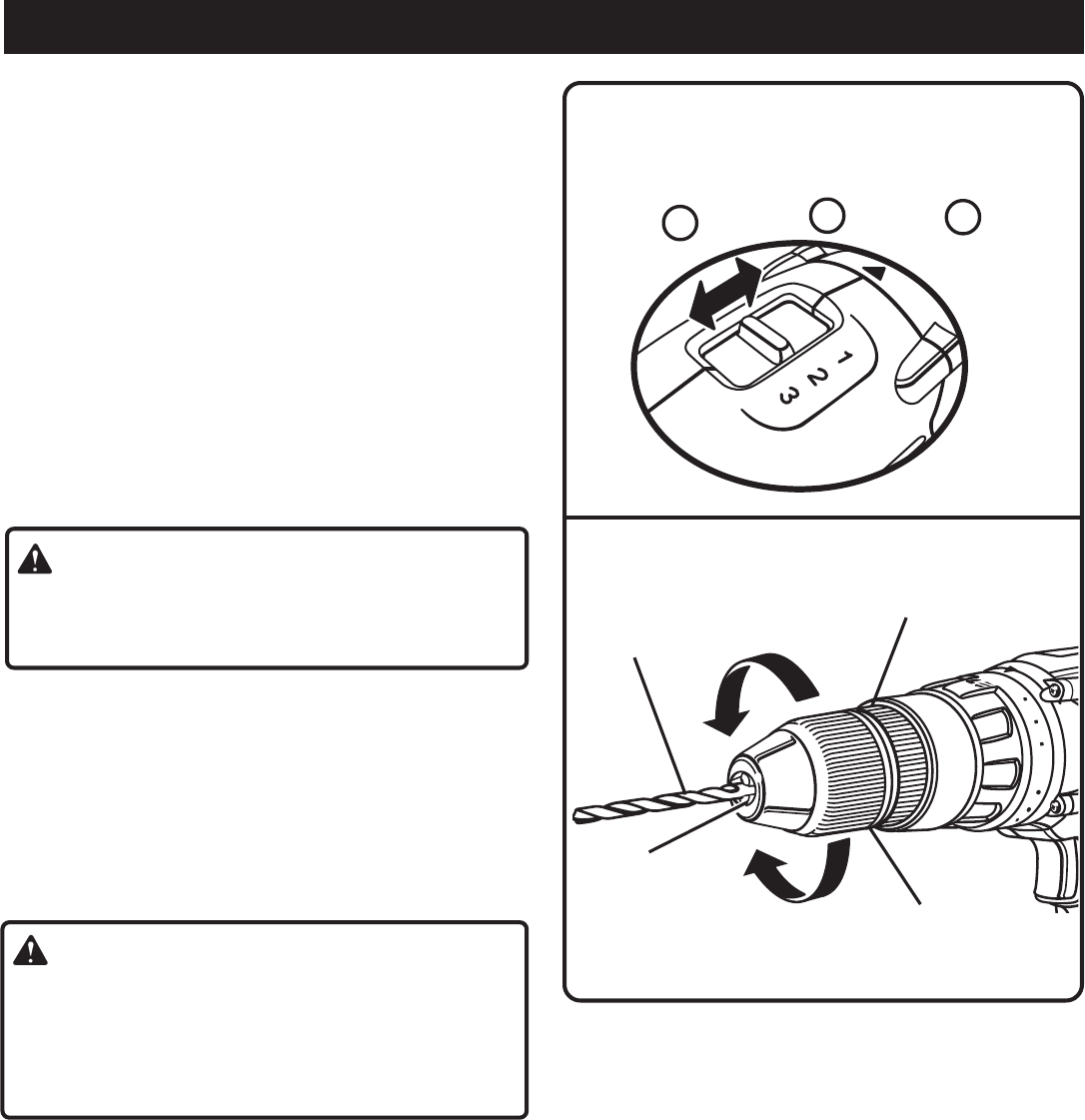 1
2
3