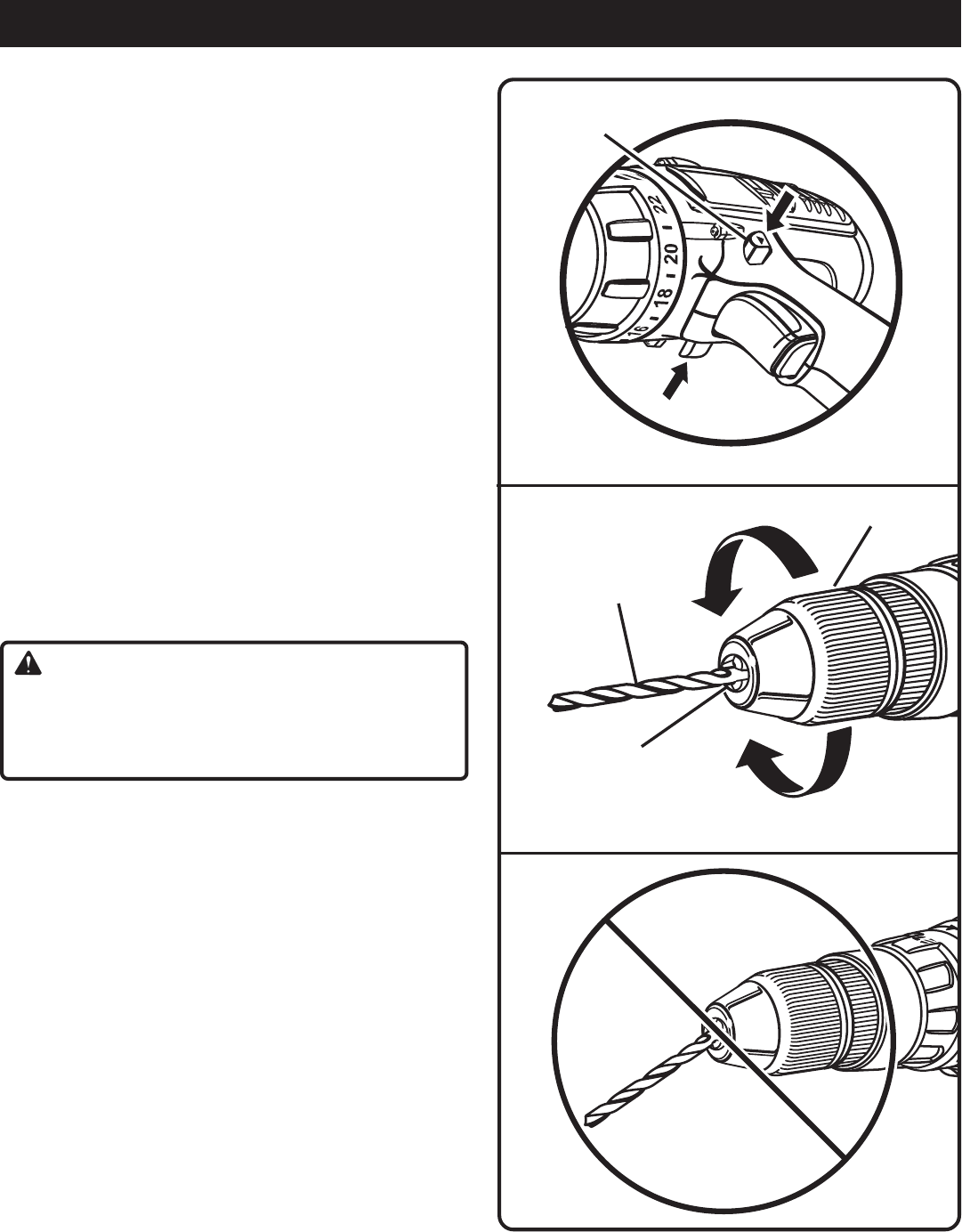 22
20
18
16