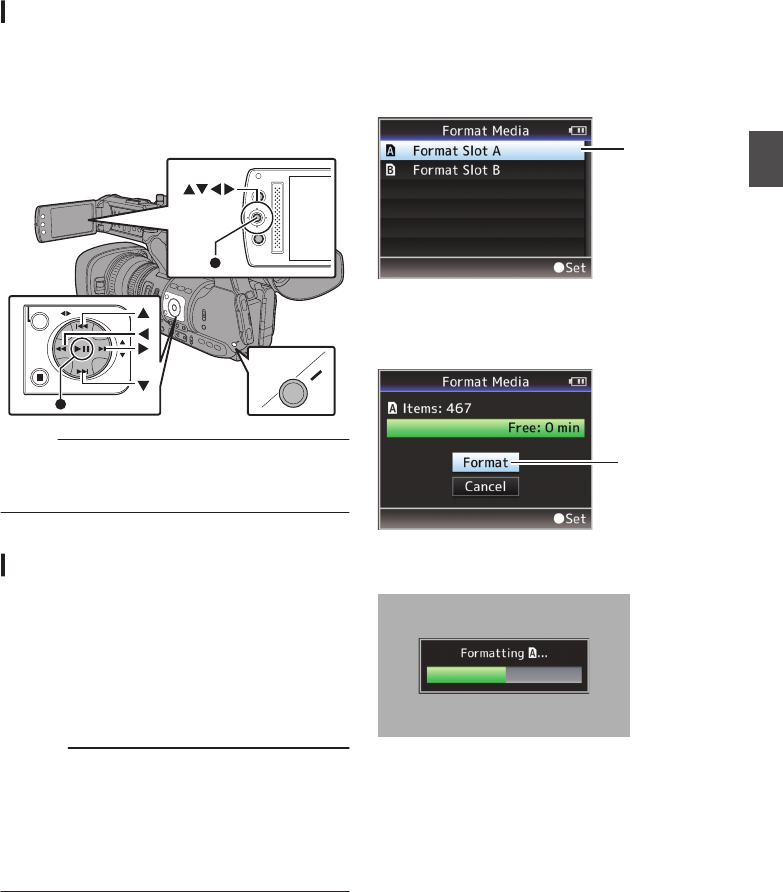 Format Media
A Format Slot A
B Format Slot B
●Set

Format Media
A Items: 467
Free: 0 min
Format
Cancel
●Set

Formatting A...