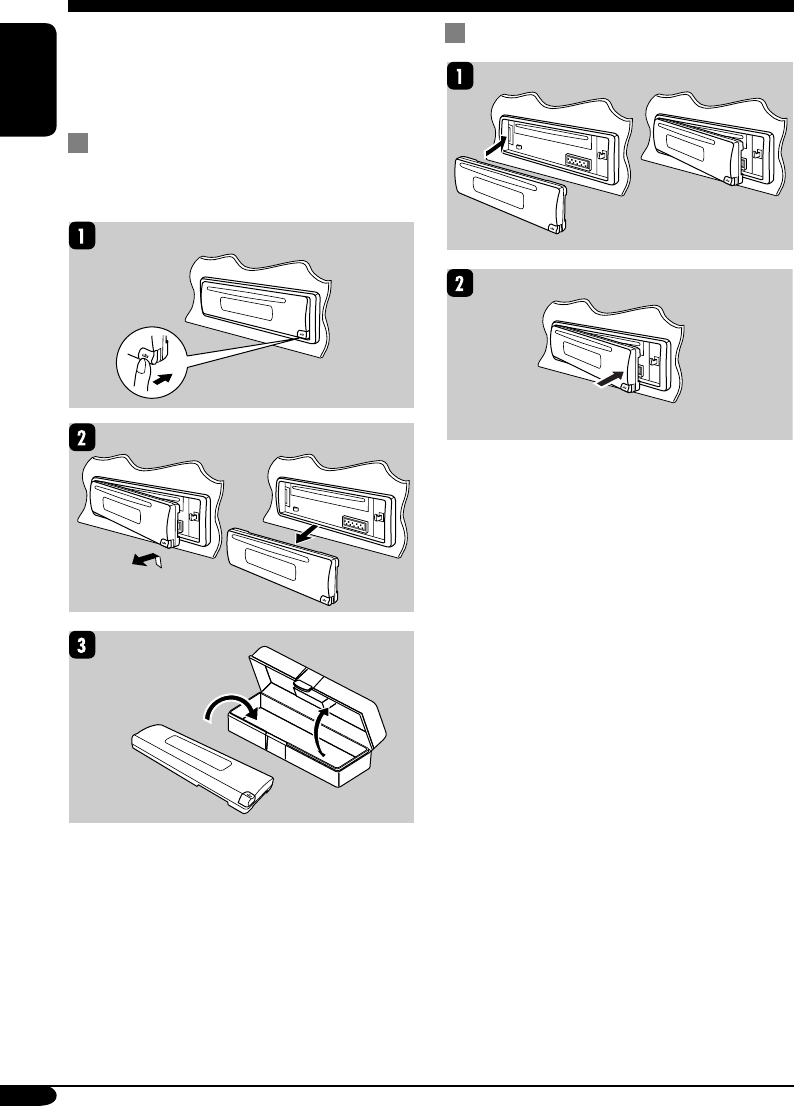 1

2

3

1

2