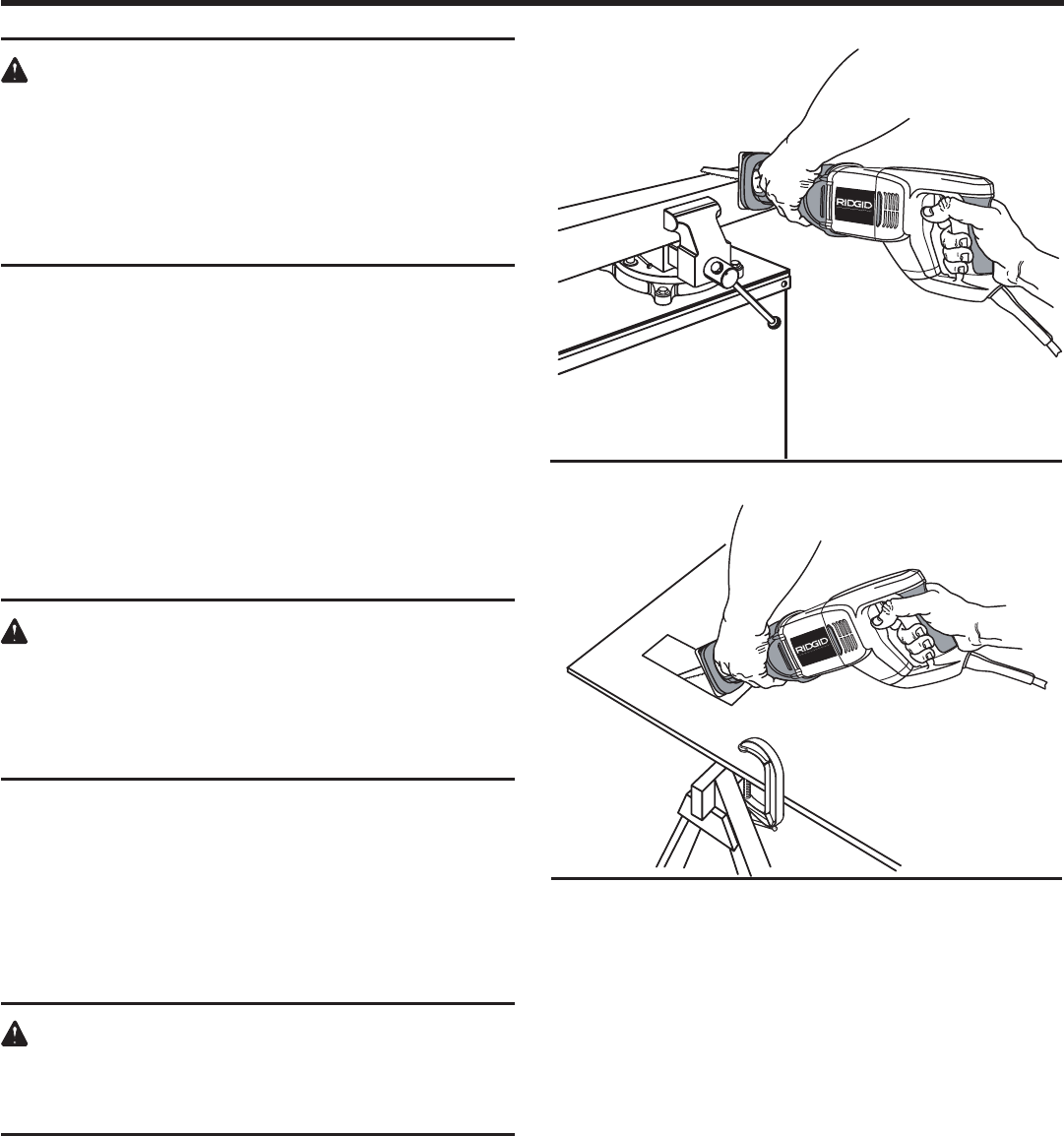 RIDGID

RIDGID