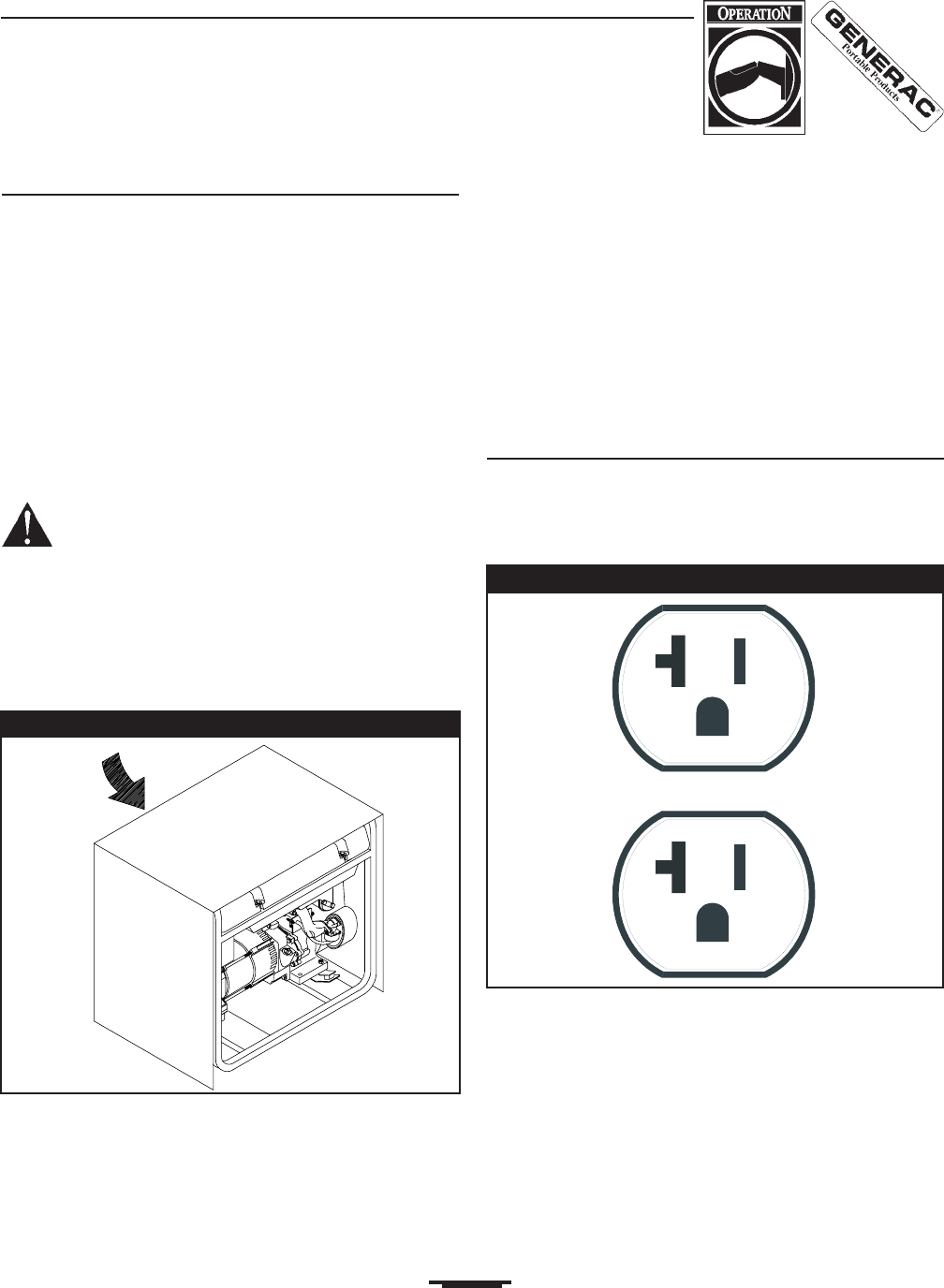 OPERATION

GENERAC
Portable Products