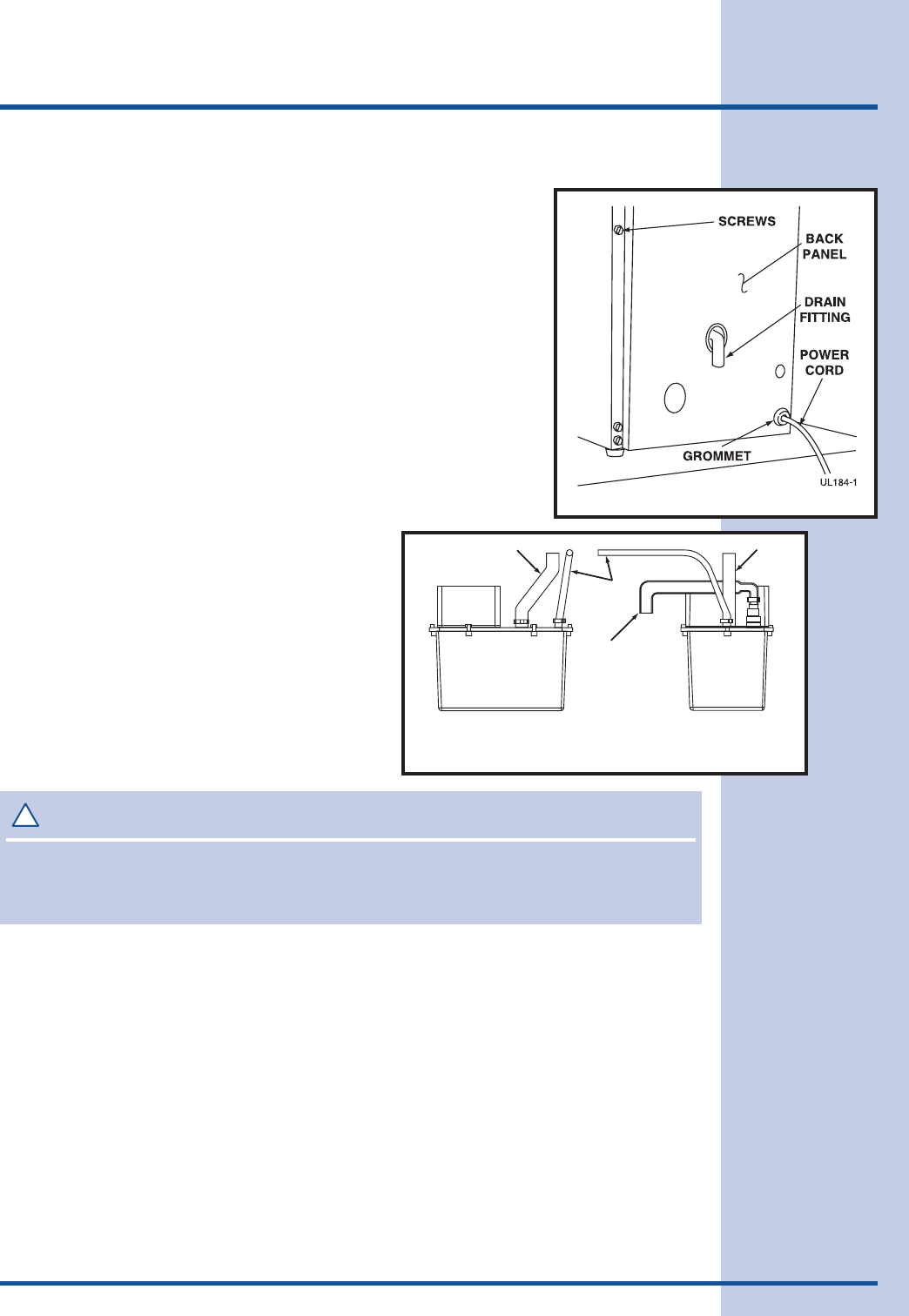 SCREWS

BACK PANEL

DRAIN FITTING

POWER CORD

GROMMET

UL184-1