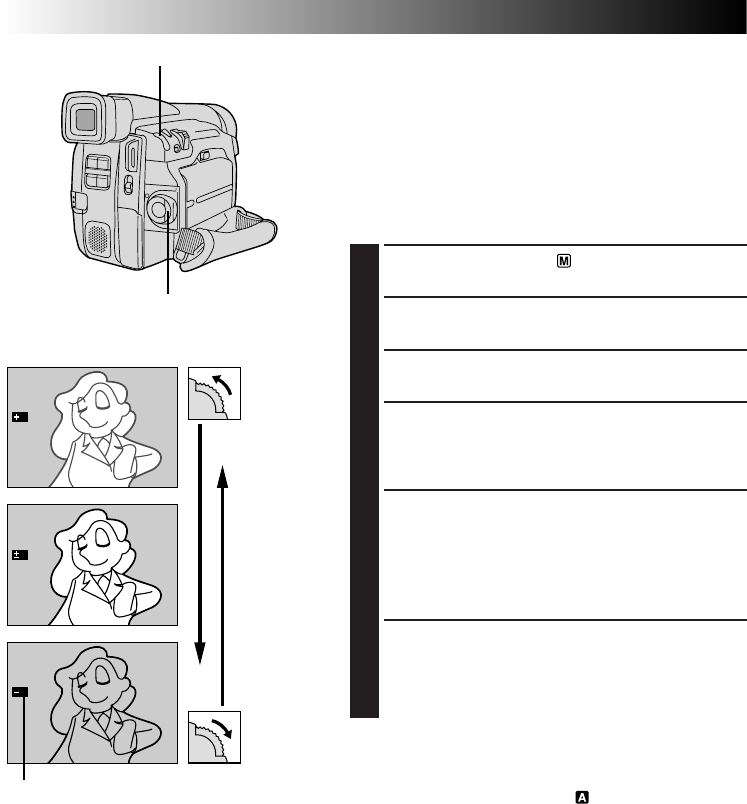 M

+

±

−

A