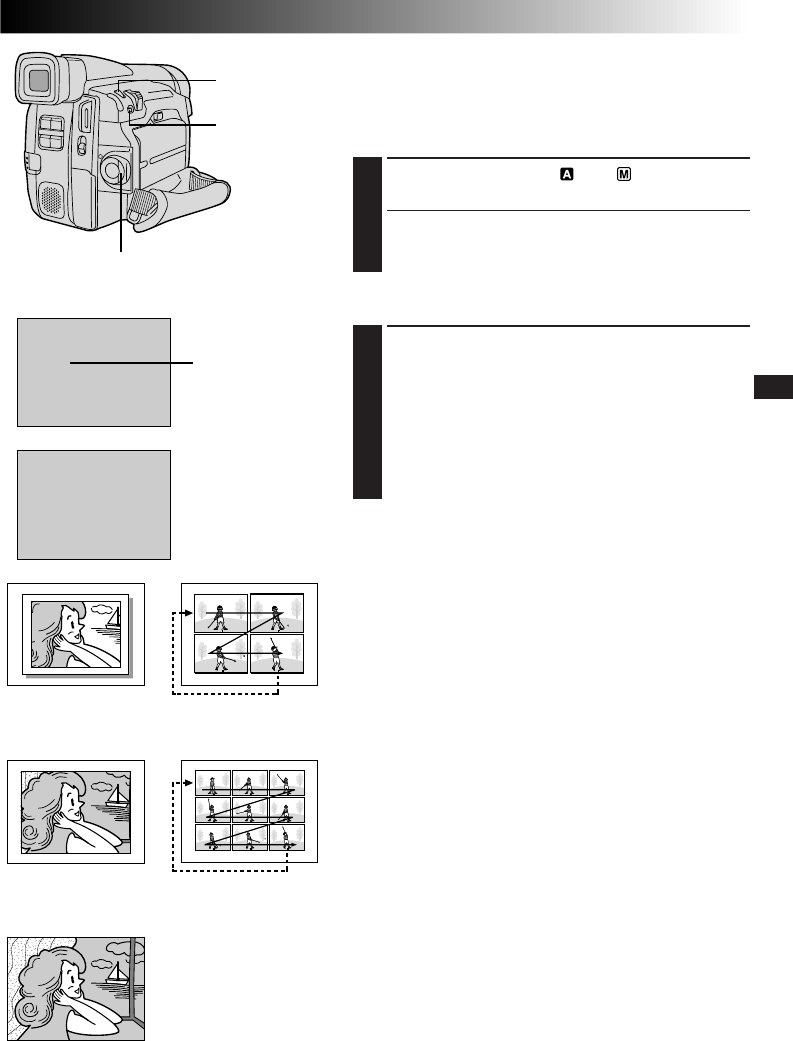 A

M