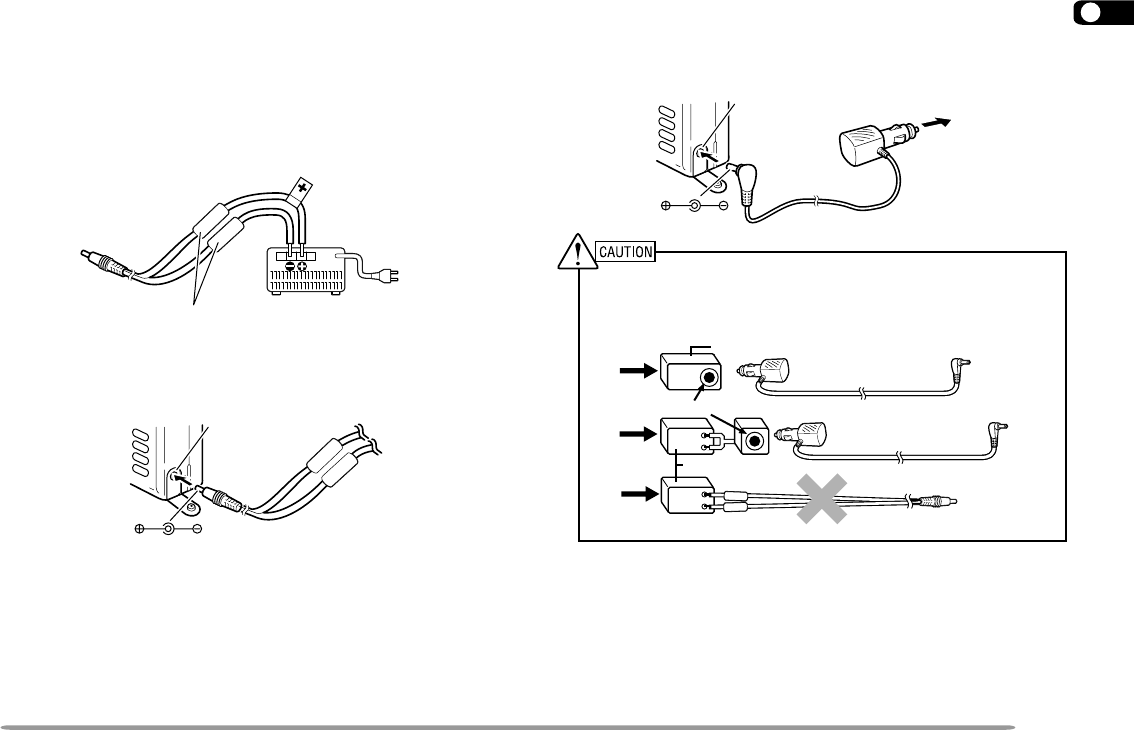 CAUTION