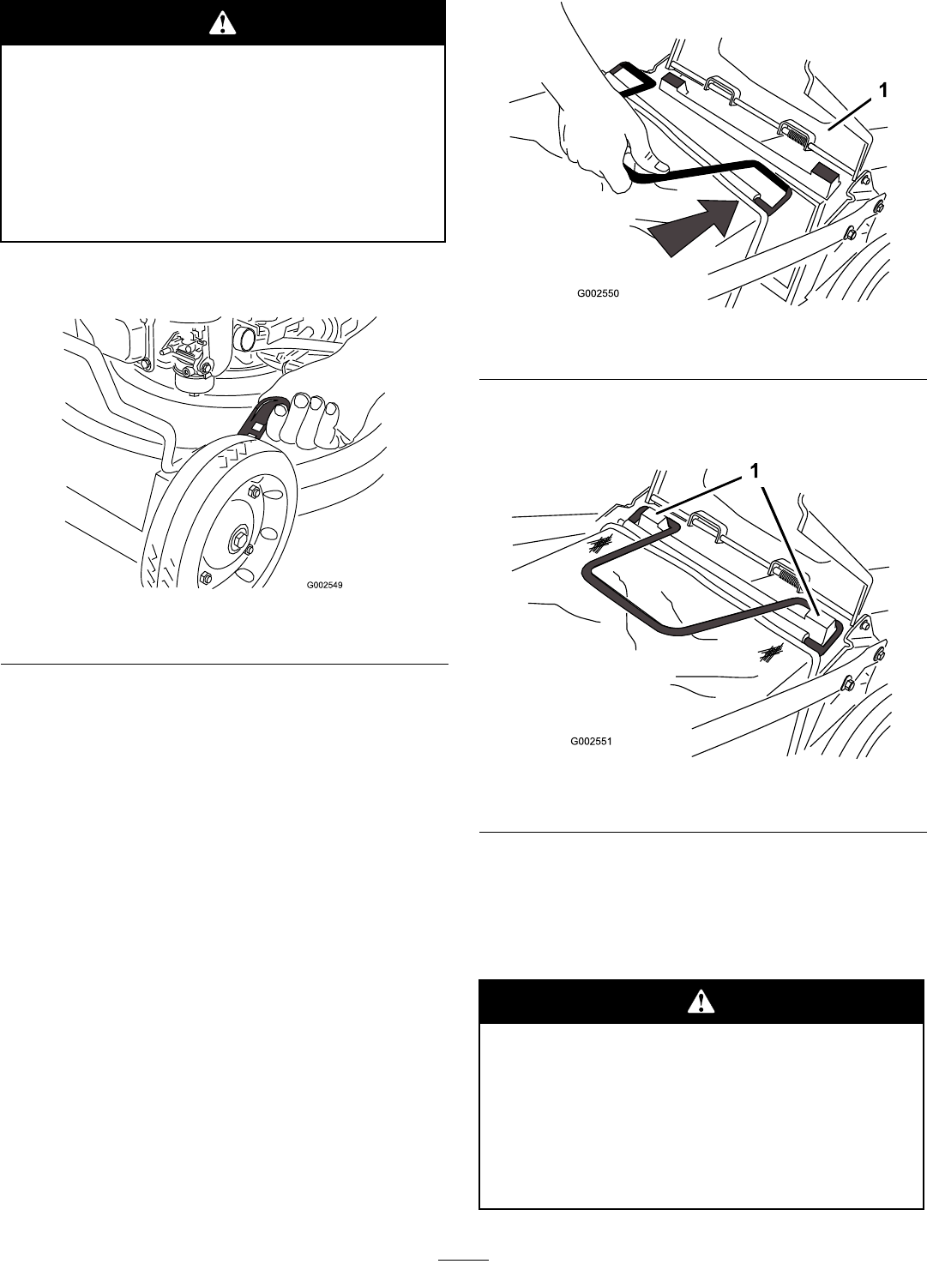 G002549

1

G002550

1

G002551