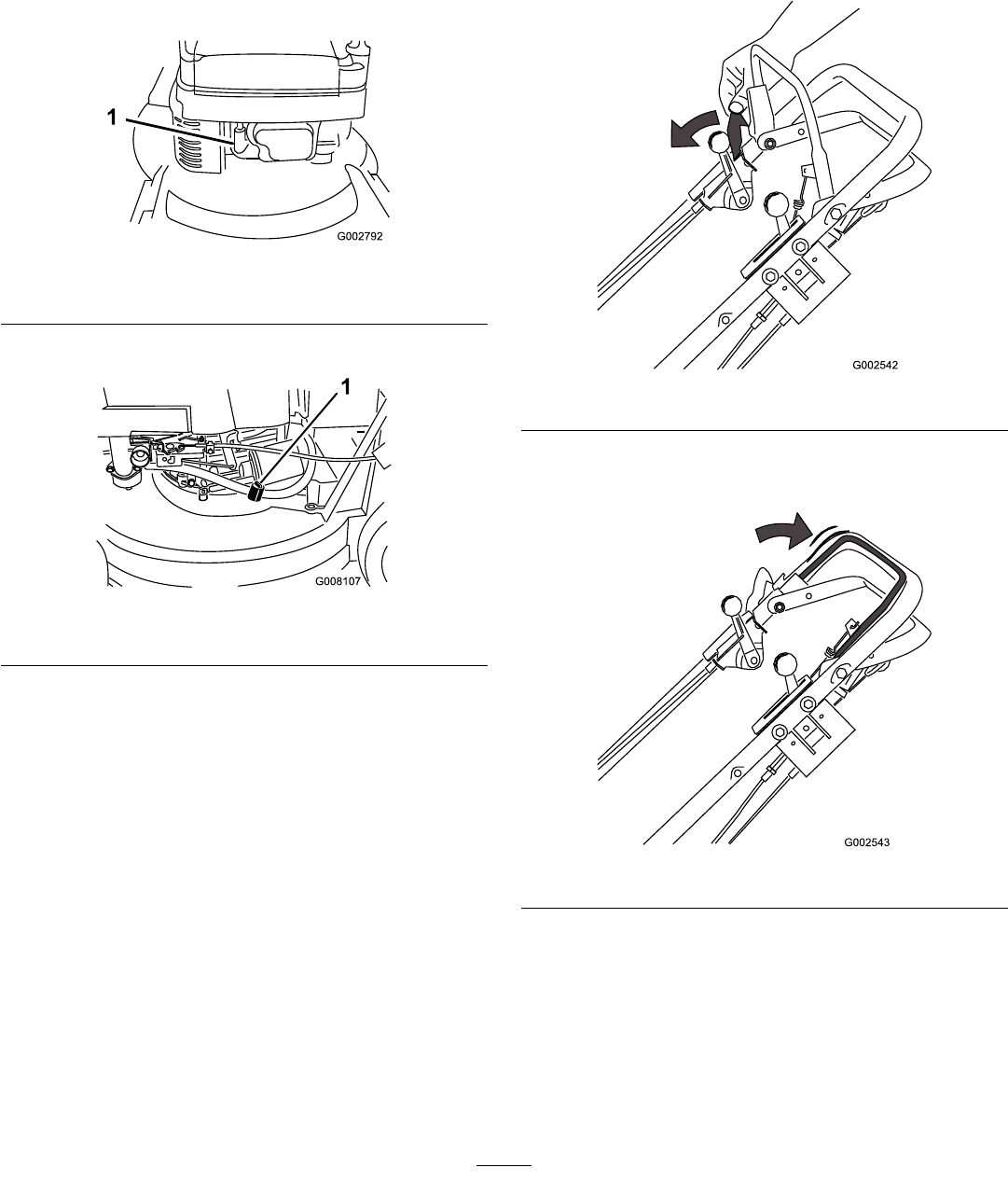 1

G002792

1

G008107

G002542

G002543