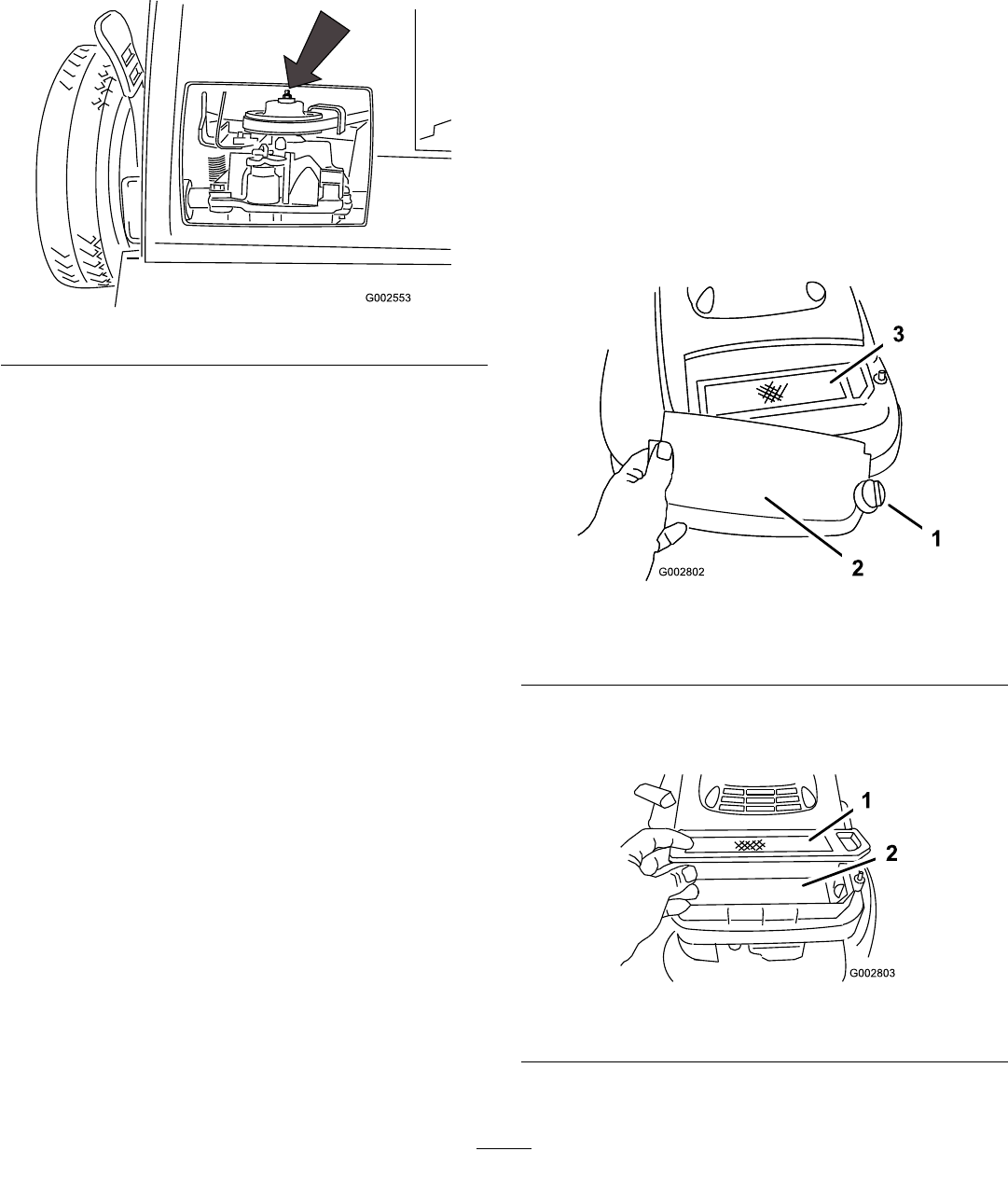 G002553

3

1

2

G002802

1

2

G002803