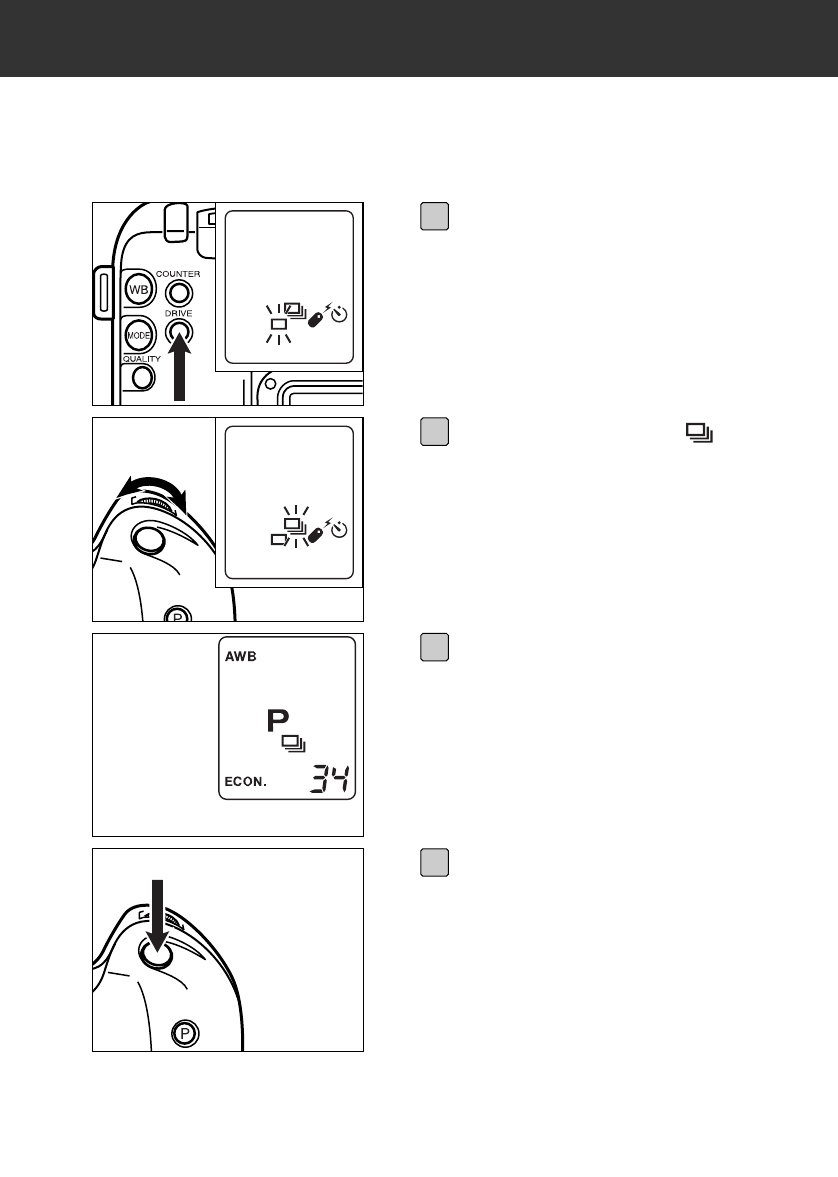 COUNTER
WB
DRIVE
MODE
QUALITY

P

AWB
P
ECON. 34

P