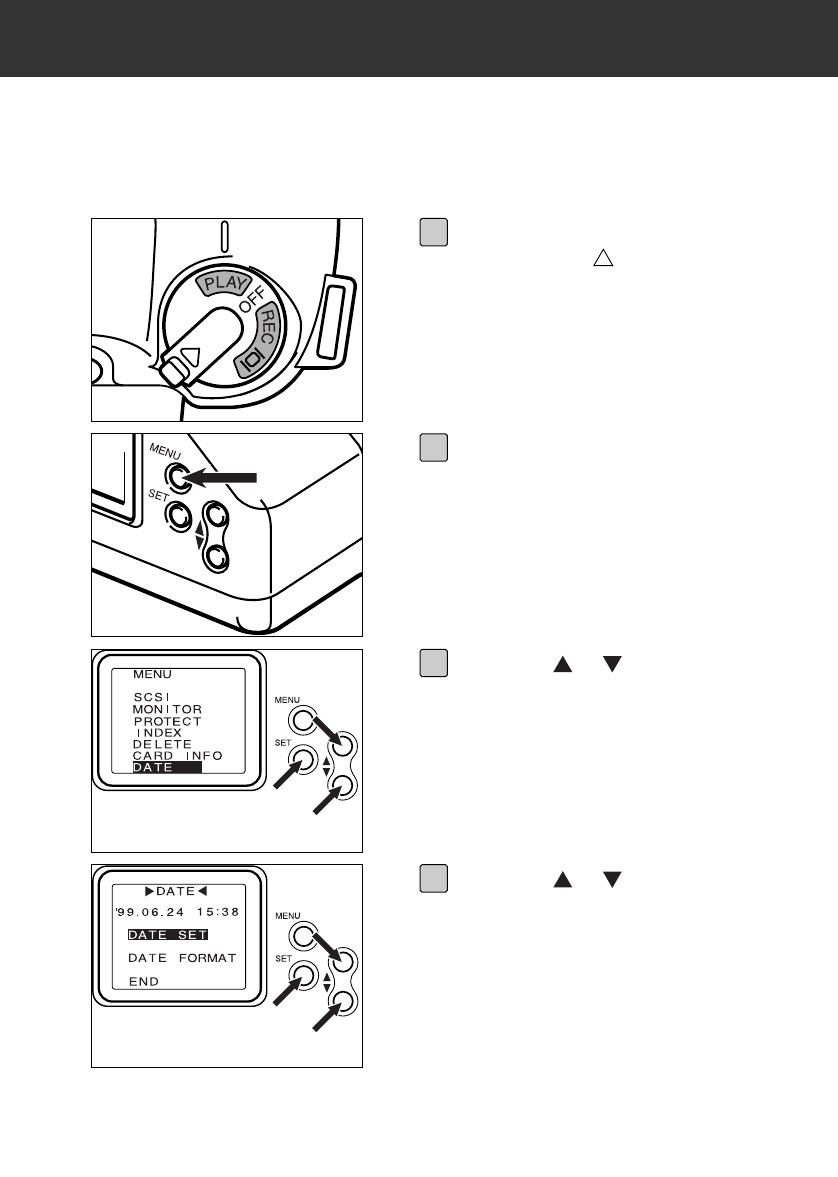 PLAY
OFF
REC

MENU
SET

MENU
SCSI
MONITOR
PROTECT
INDEX
DELETE
CARD INFO
DATE
MENU
SET

▶DATE◀
'99.06.24 15:38
DATE SET
DATE FORMAT
END
MENU
SET