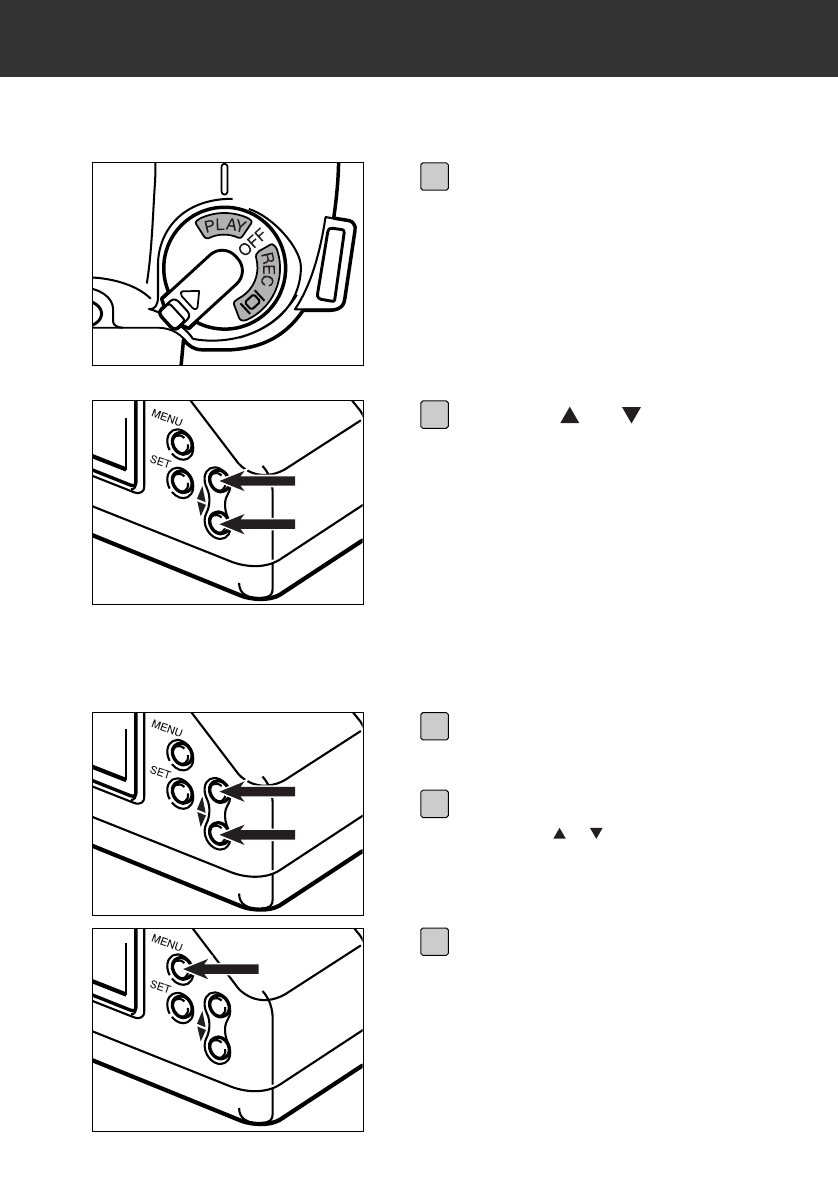 PLAY
OFF
REC

MENU
SET

MENU
SET

MENU
SET