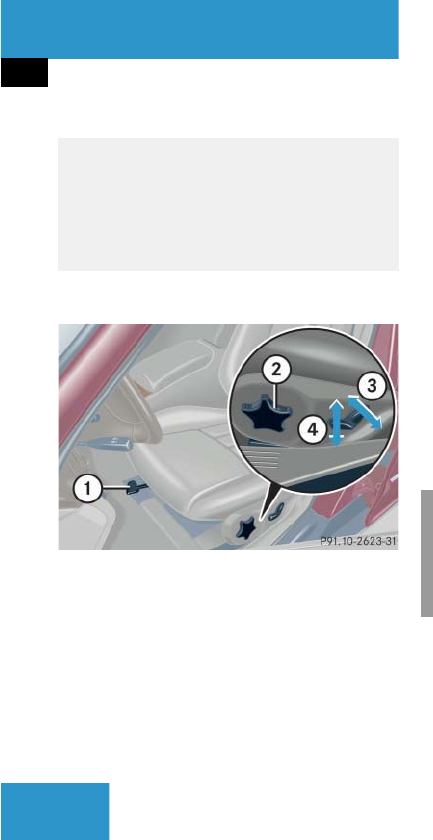 2

3

4

1

P91.10-2623-31