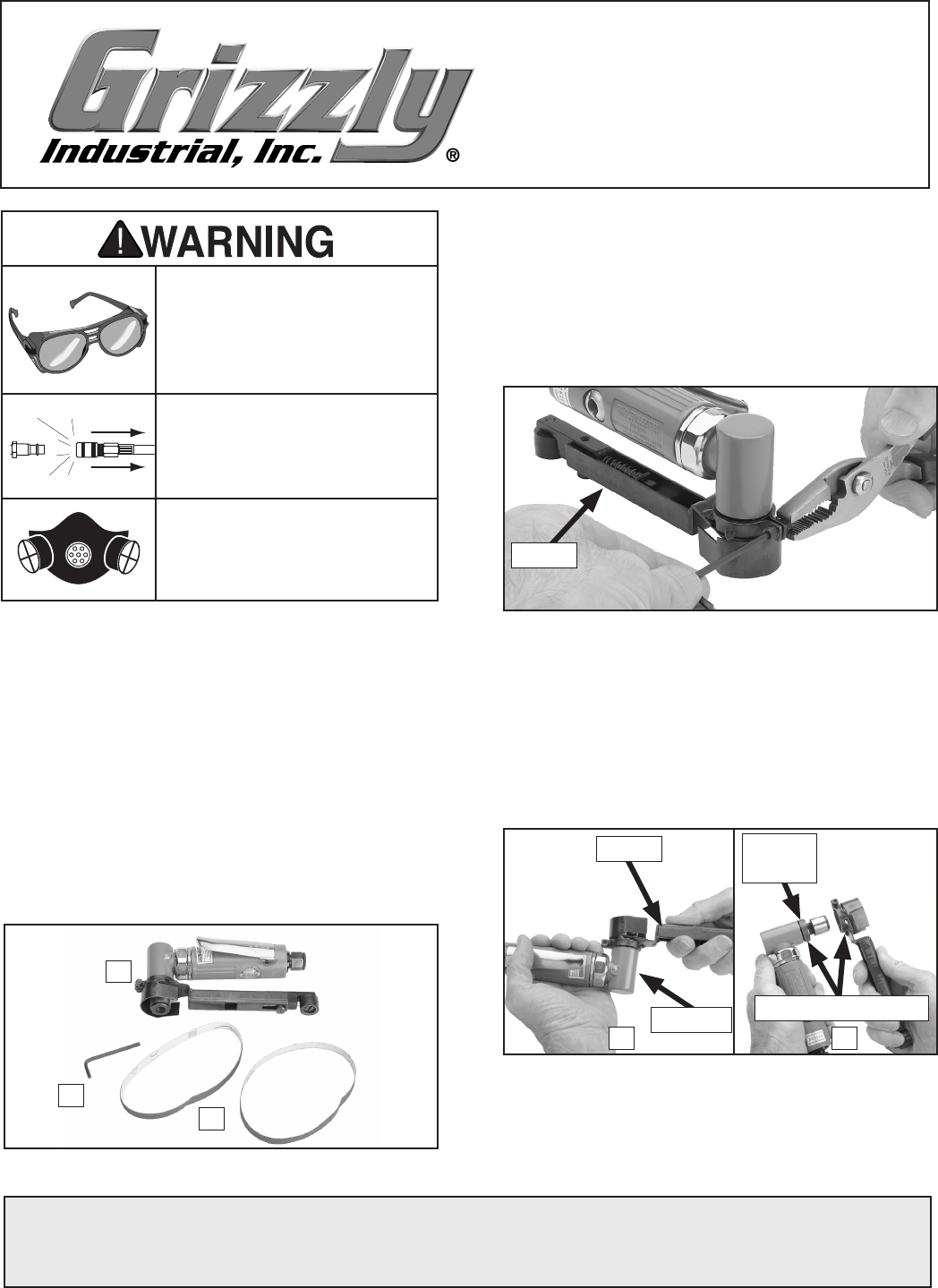 Grizzly
Industrial, Inc.®

WARNING