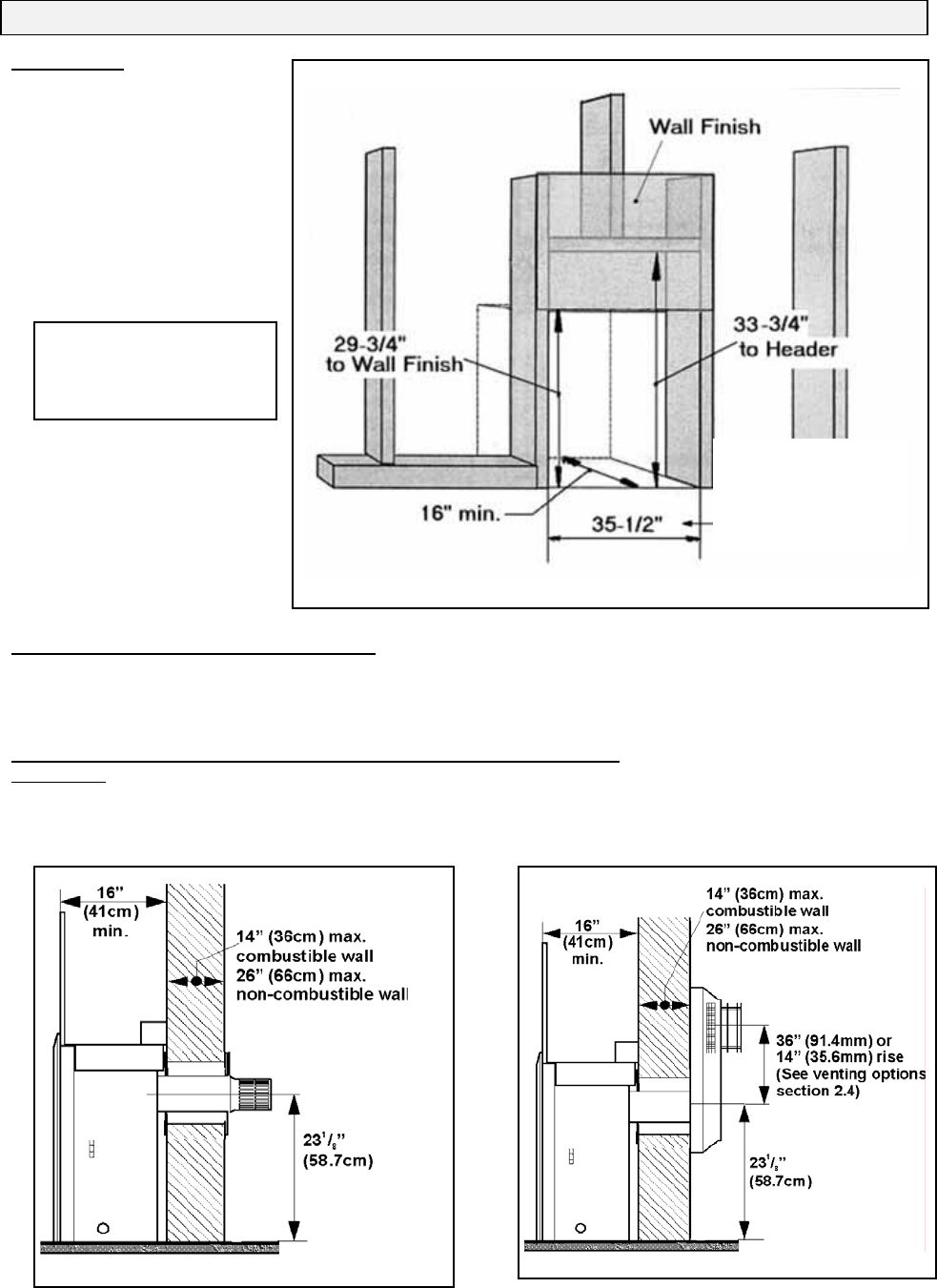 Wall Finish

29-3/4"
to Wall Finish

33-3/4"
to Header

16" min.

35-1/2"

16"
(41cm)
min.

14" (36cm) max.
combustible wall
26" (66cm) max.
non-combustible wall

$23^1/_8$"
(58.7cm)

16"
(41cm)
min.

14" (36cm) max.
combustible wall
26" (66cm) max.
non-combustible wall

36" (91.4mm) or
14" (35.6mm) rise
(See venting options
section 2.4)

$23^1/_8$"
(58.7cm)