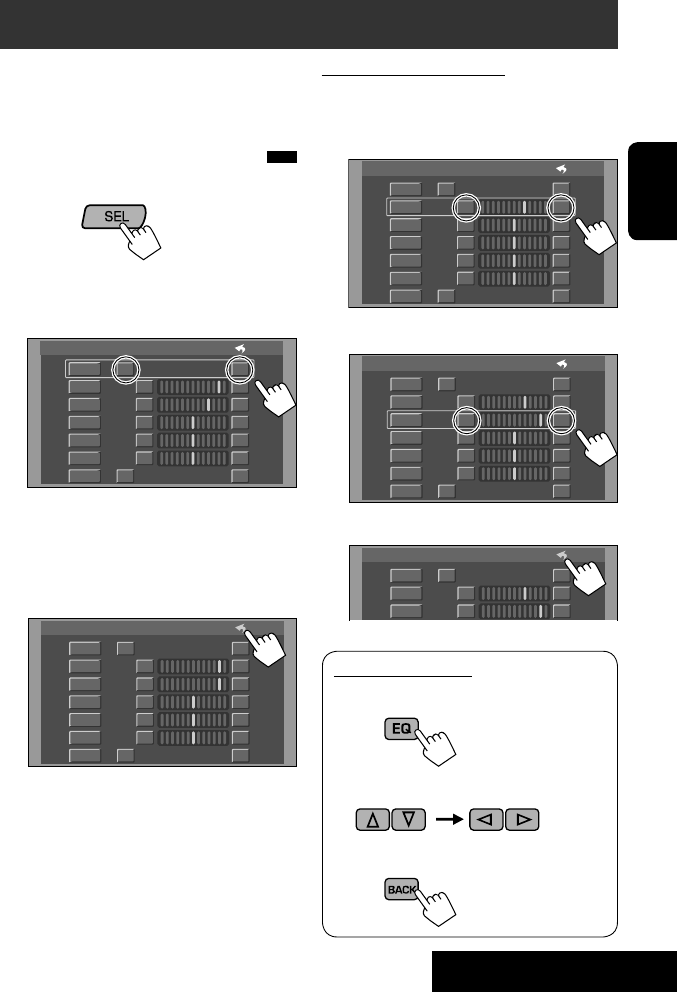 SEL

EQ

BACK